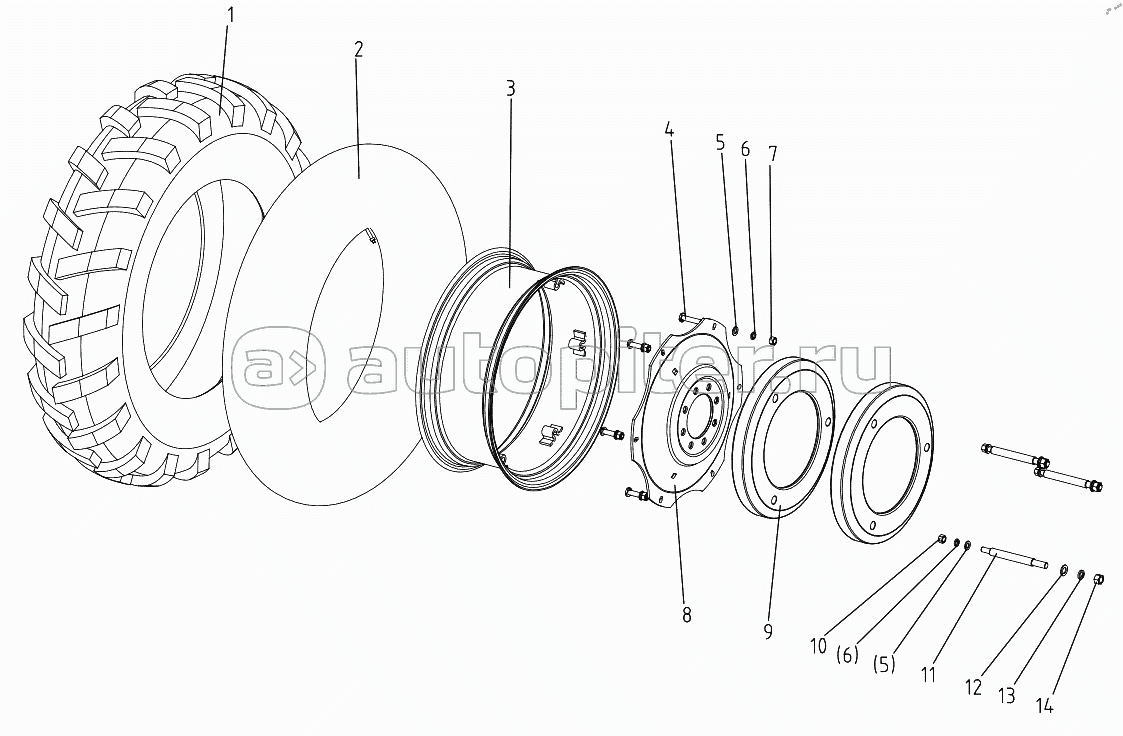 1
2
3
4
5
6
7
autopiter.ru
8
9
10
(6)
(5)
11
12
13
14