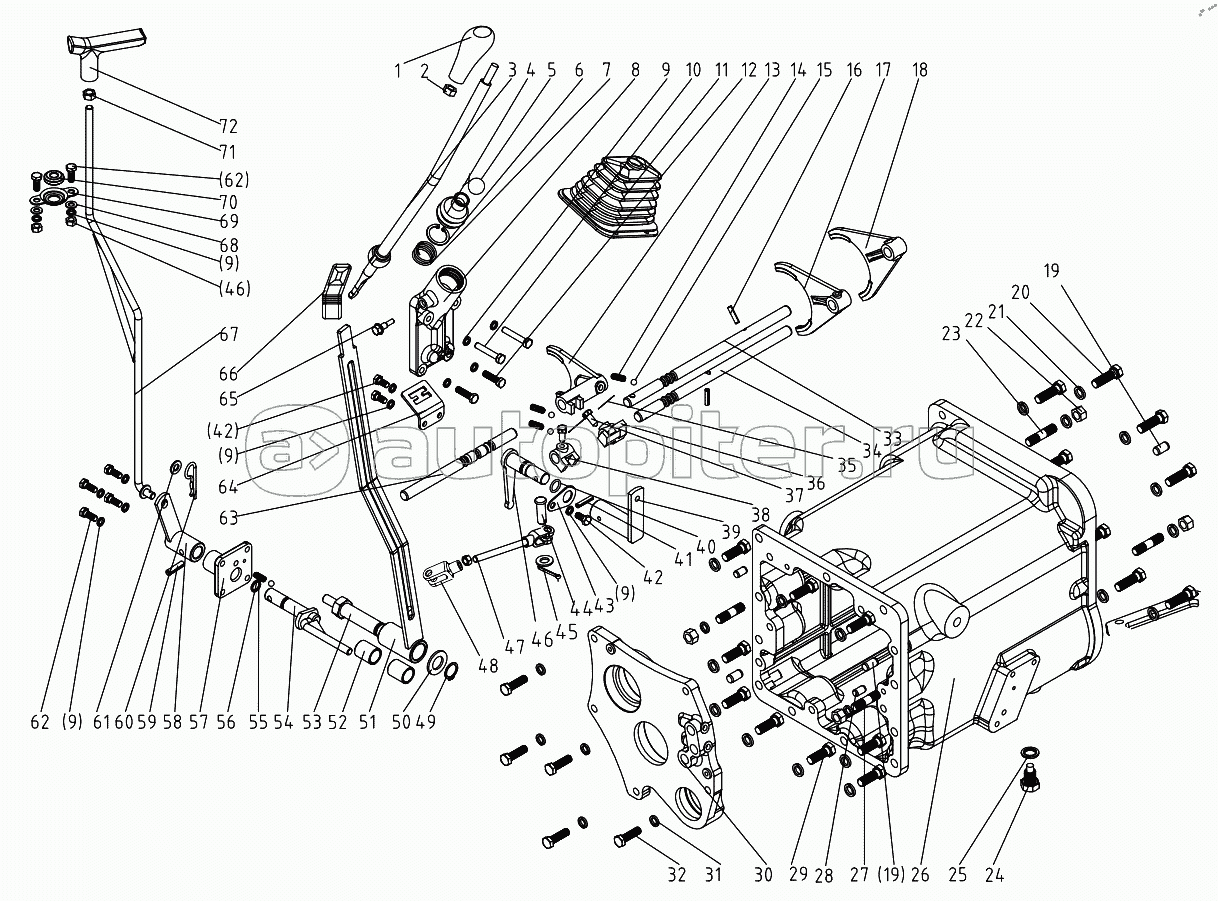 1 2 3 4 5 6 7 8 9 10 11 12 13 14 15 16 17 18

72
71
(62)
70
69
68
(9)
(46)
67
66
65
(42)
(9)
64
63

19
20
21
22
23
33
34
35
36
37
38
39
40
41
42
(9)
43
44
45
46
47
48

62 (9) 61 60 59 58 57 56 55 54 53 52 51 50 49

32 31 30 29 28 27 (19) 26 25 24

autopiter.ru