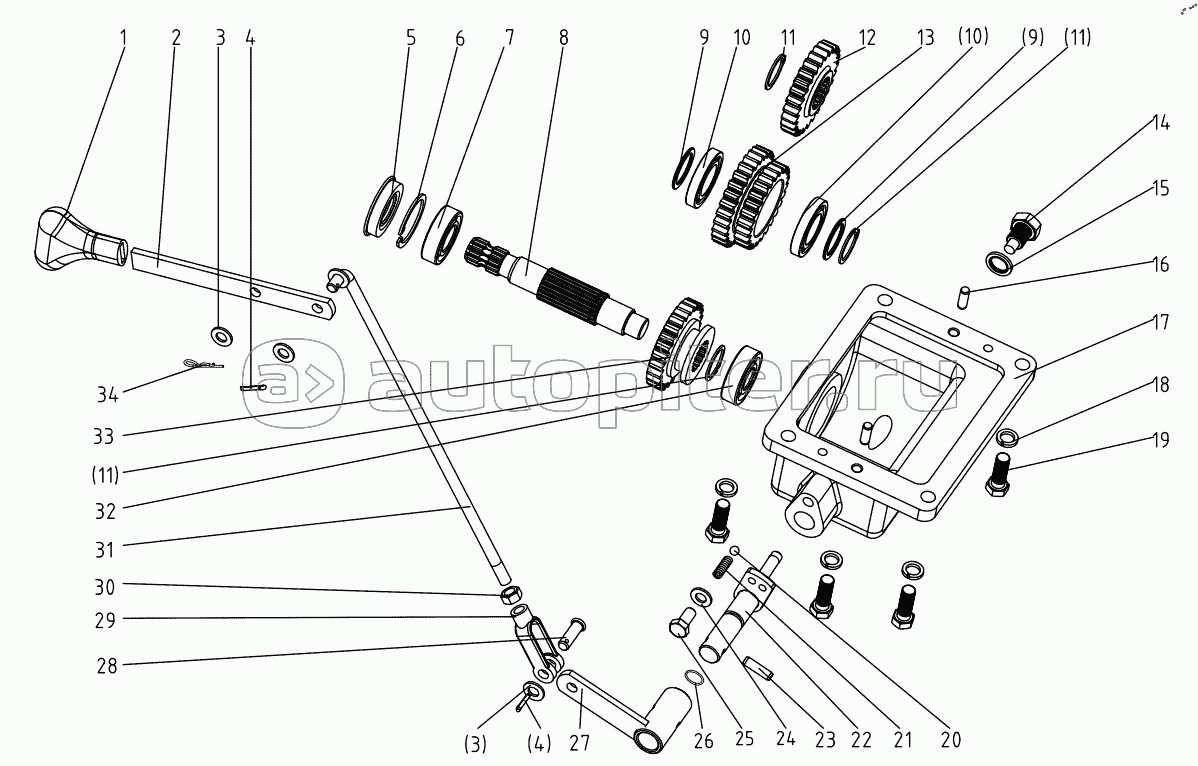 1 2 3 4 5 6 7 8 9 10 11 12 13 (10) (9) (11)

14

15

16

17

18

19

34

33

(11)

32

31

30

29

28

(3) (4) 27 26 25 24 23 22 21 20

autopiter.ru