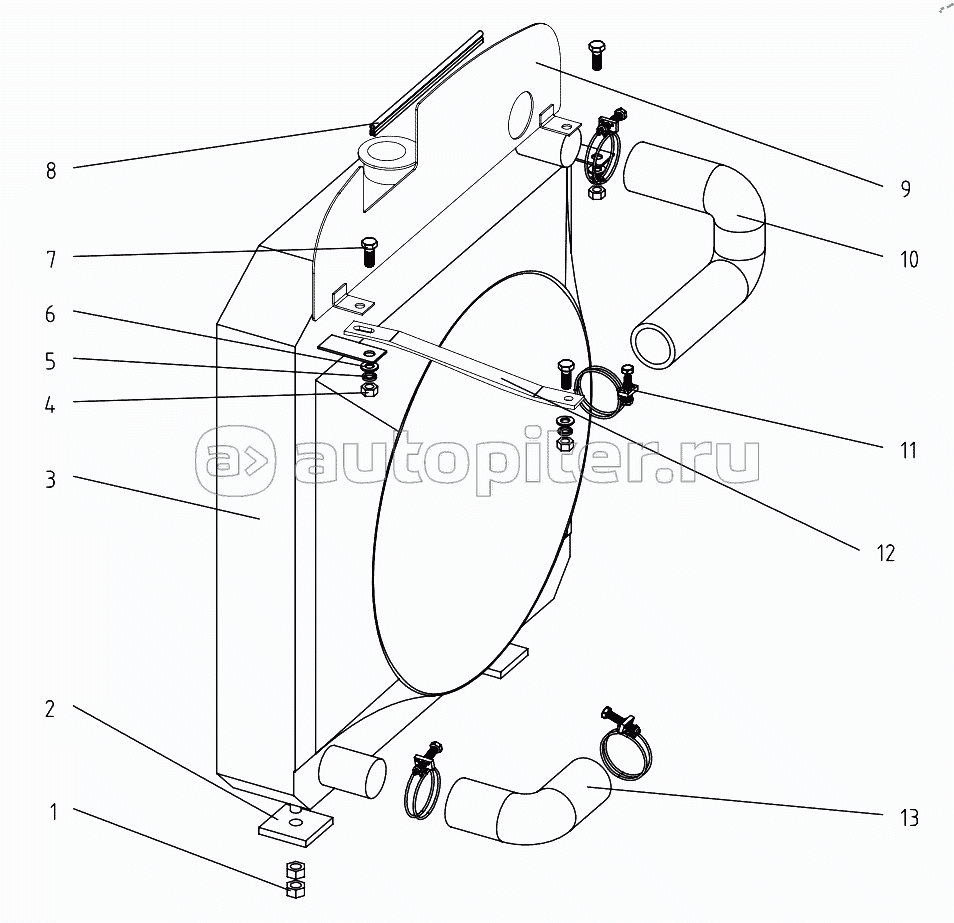 8
7
6
5
4
3
2
1
9
10
11
12
13
autopiter.ru