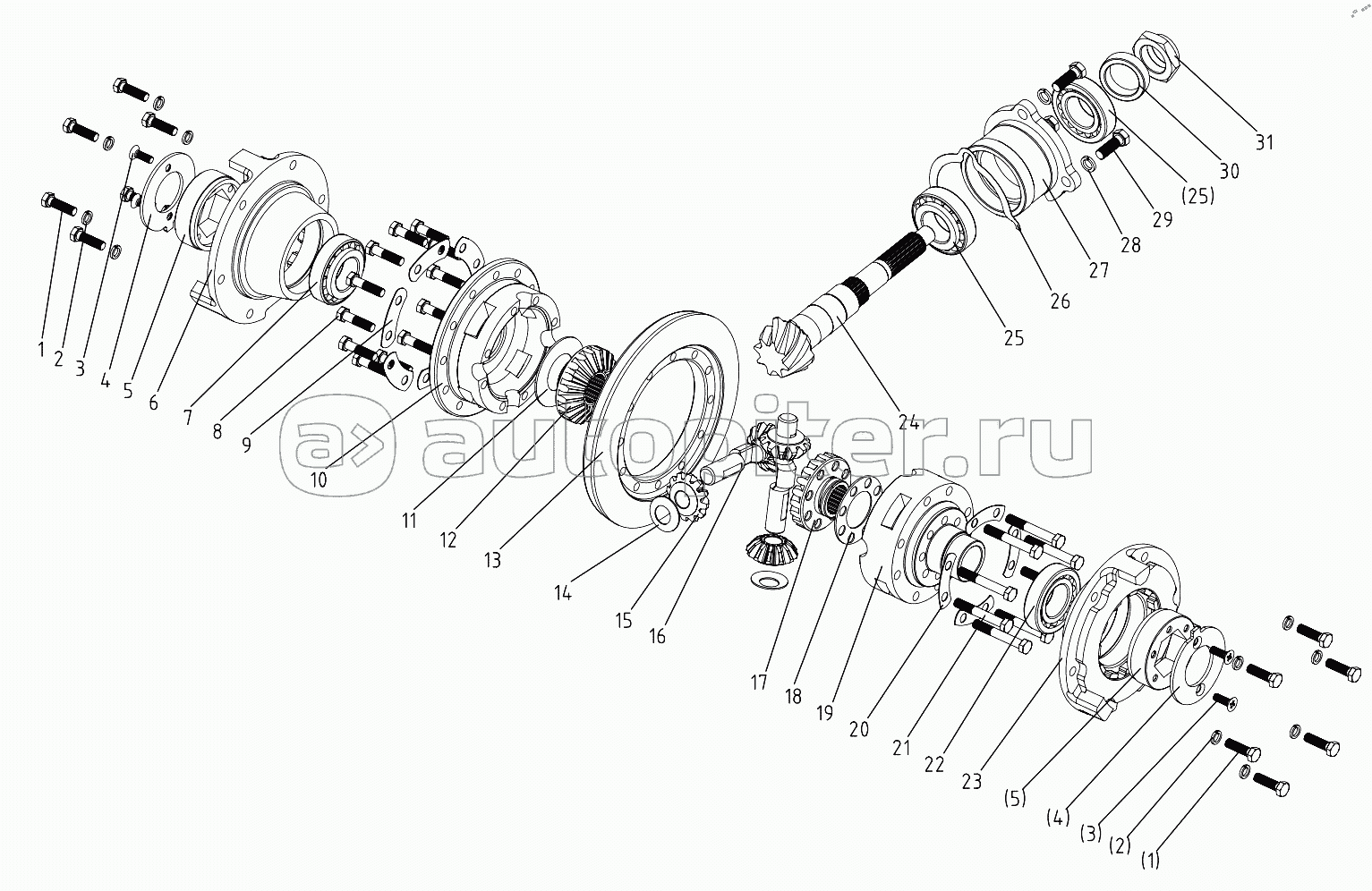 1
2
3
4
5
6
7
8
9
10
11
12
13
14
15
16
17
18
19
20
21
22
23
24
25
26
27
28
29
(25)
30
31
(5)
(4)
(3)
(2)
(1)
autopiter.ru