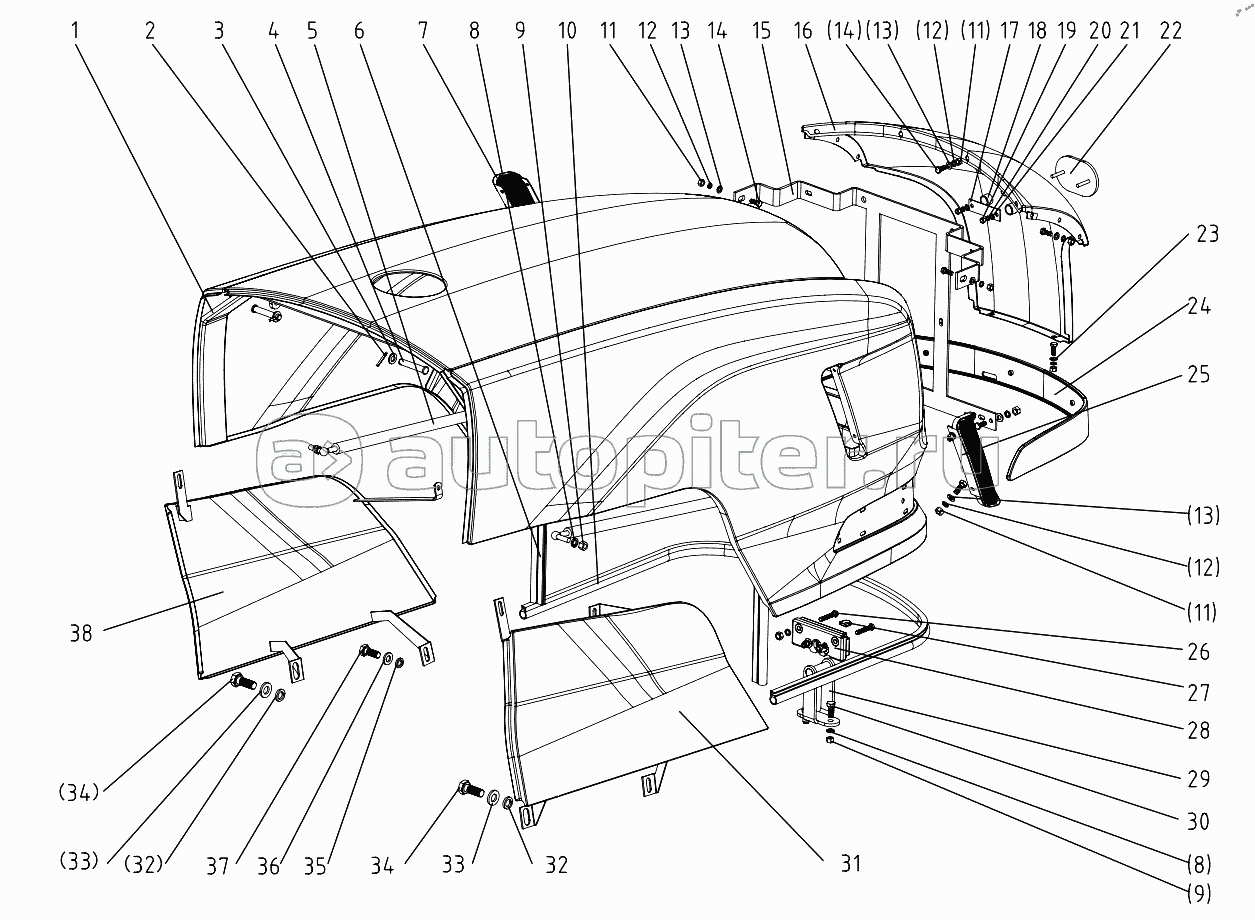 1 2 3 4 5 6 7 8 9 10 11 12 13 14 15 16 (14) (13) (12) (11) 17 18 19 20 21 22

23
24
25
(13)
(12)
(11)
26
27
28
29
30
(8)
(9)

38

(34)
(33) (32) 37 36 35 34 33 32 31

autopiter.ru