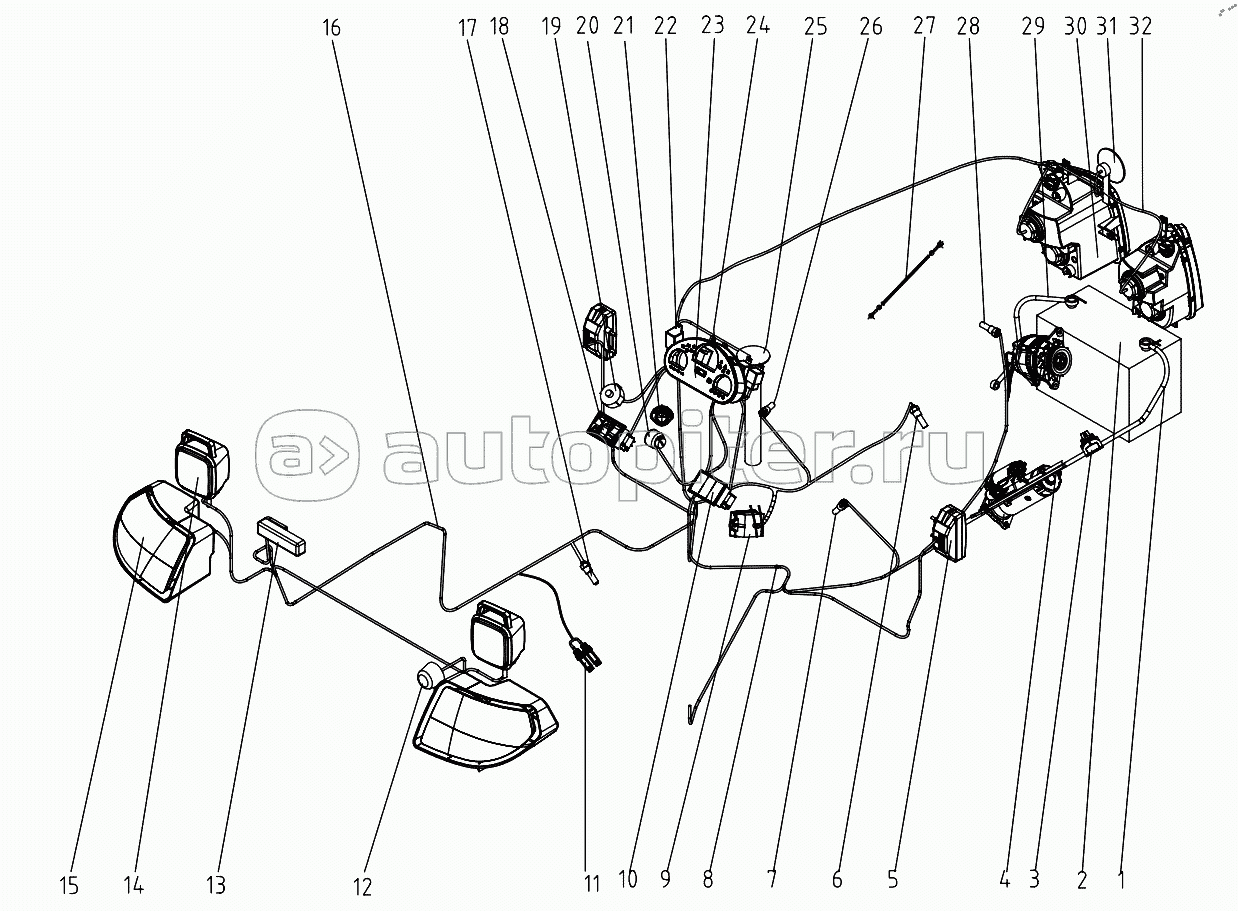 16 17 18 19 20 21 22 23 24 25 26 27 28 29 30 31 32

autopiter.ru

15 14 13 12 11 10 9 8 7 6 5 4 3 2 1