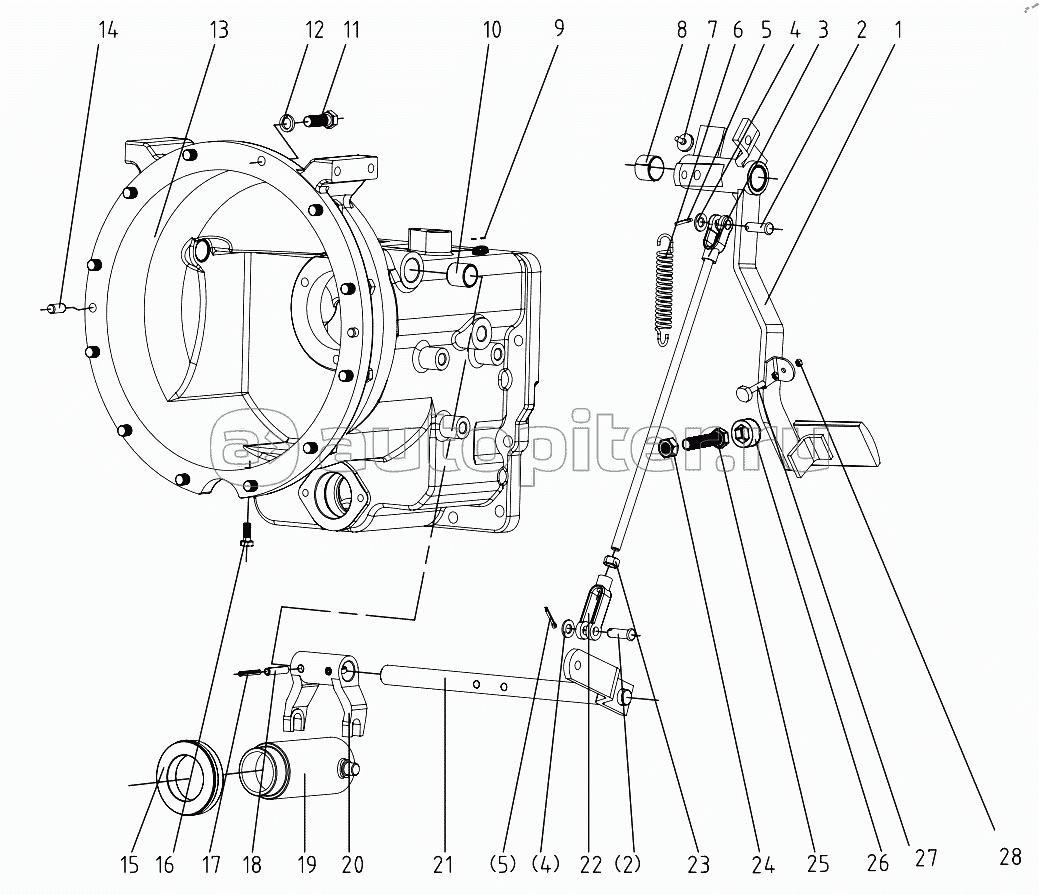 14 13 12 11 10 9 8 7 6 5 4 3 2 1

autopiter.ru

15 16 17 18 19 20 21 (5) (4) 22 (2) 23 24 25 26 27 28