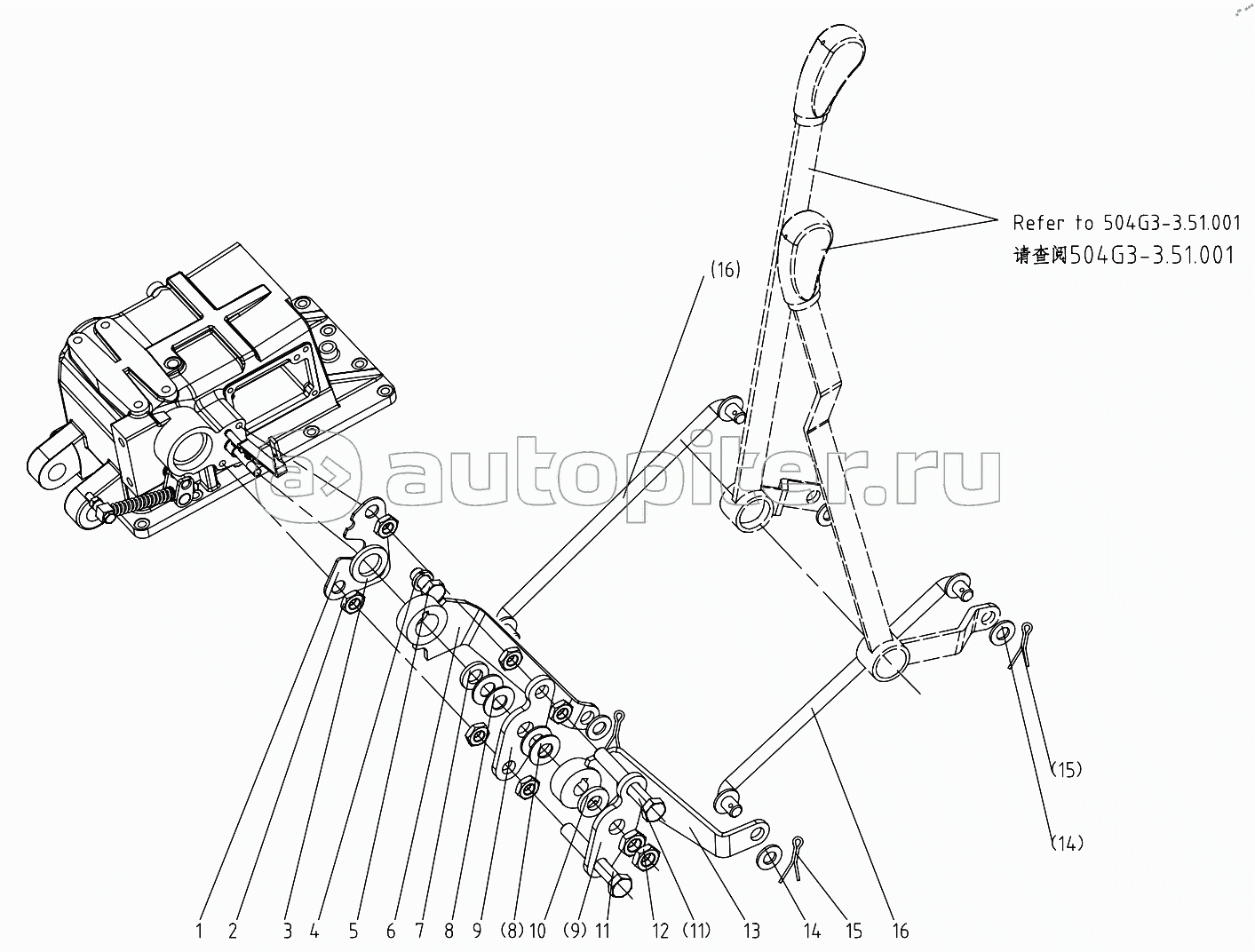 Refer to 504G3-3.51.001
请查阅504G3-3.51.001

(16)

autopiter.ru

(15)

(14)

1 2 3 4 5 6 7 8 9 (8) 10 (9) 11 12 (11) 13 14 15 16