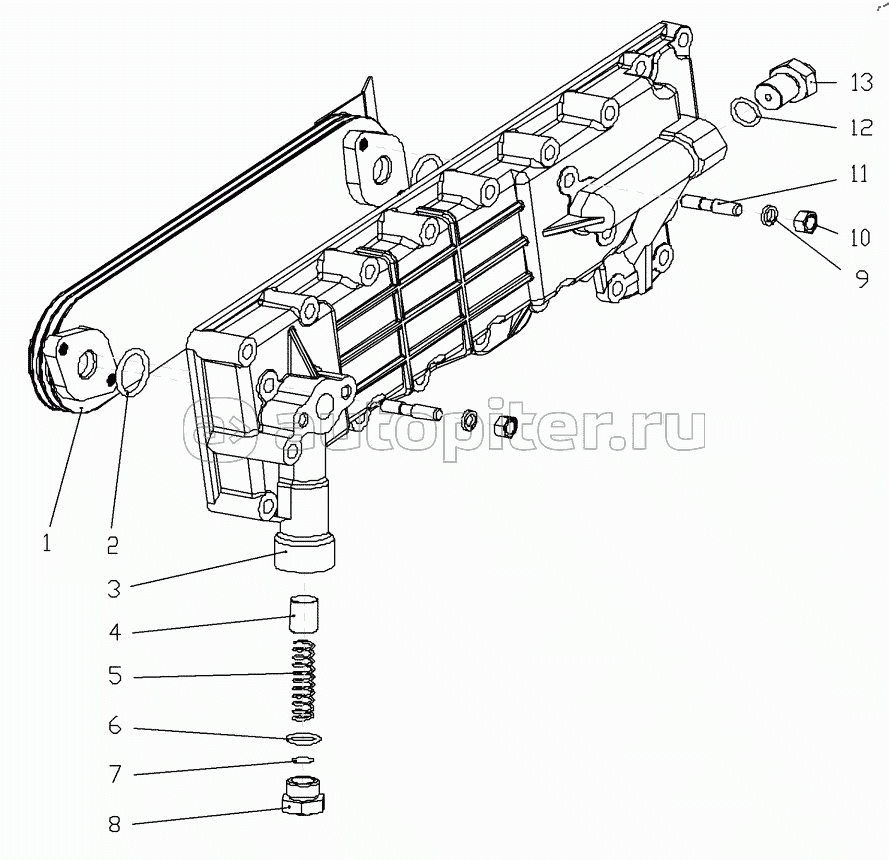 13
12
11
10
9
autopiter.ru
1
2
3
4
5
6
7
8