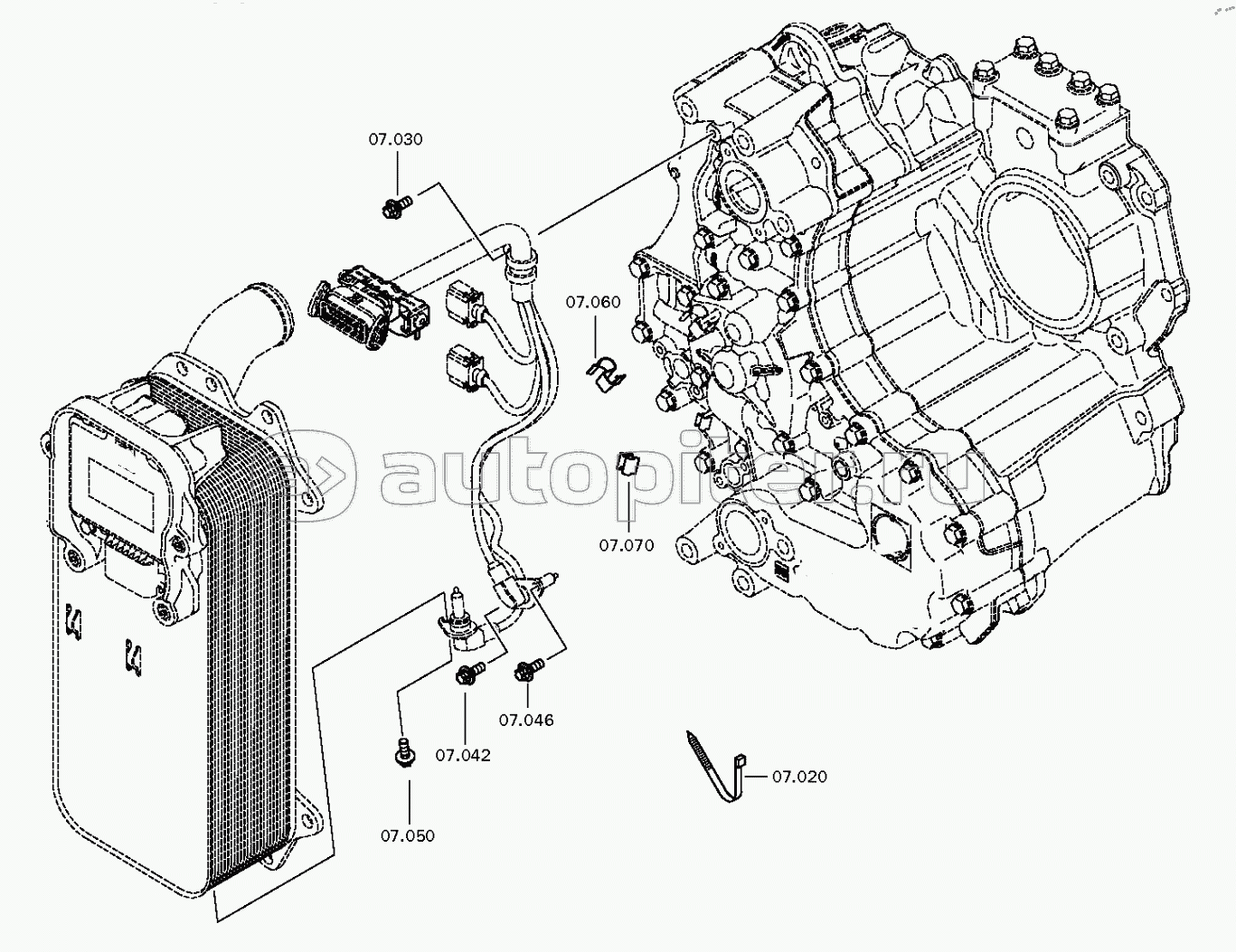 07.030

07.060

autopiter.ru

07.070

07.046

07.042

07.020

07.050