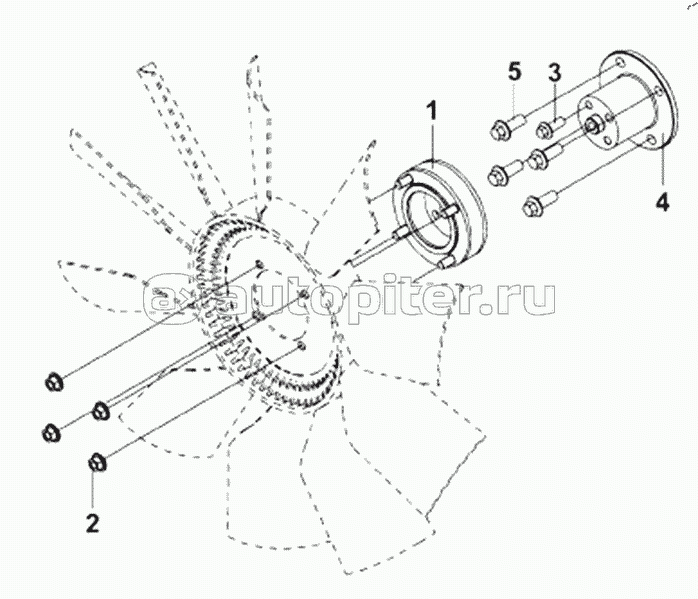 5
3
1
4
autopiter.ru
2