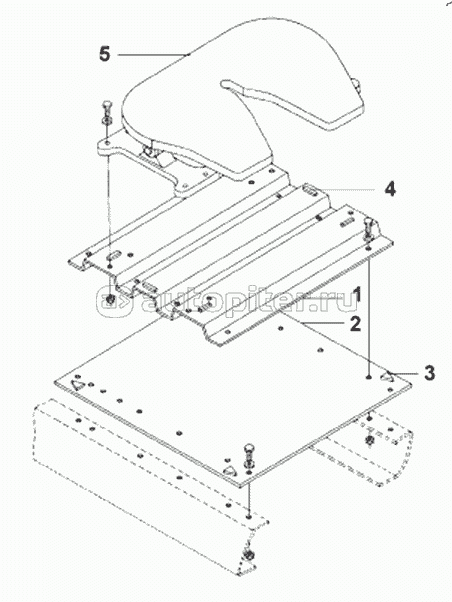 5
4
autopiter.ru
1
2
3