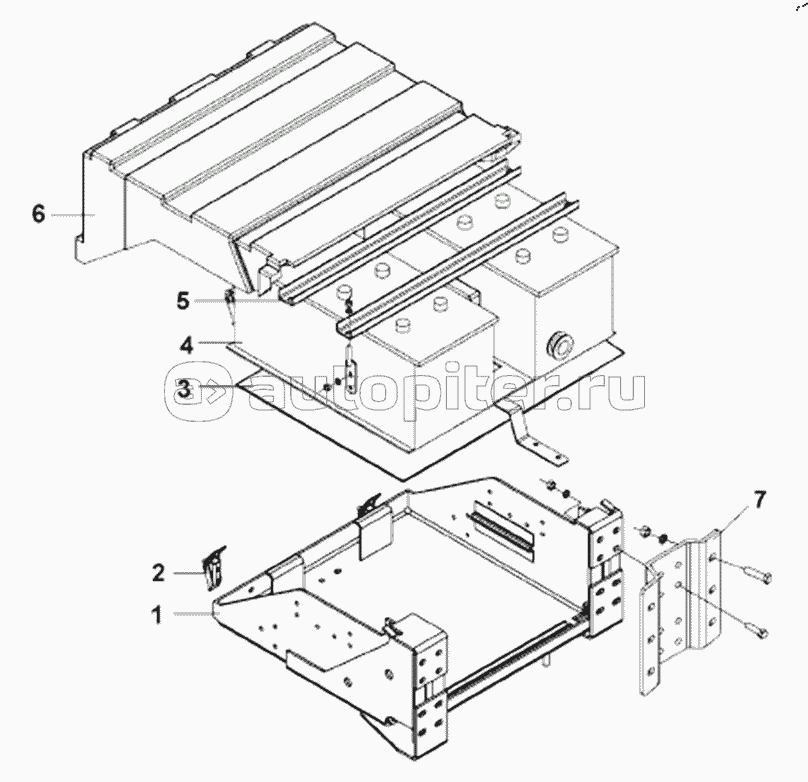 6
5
4
3
autopiter.ru
7
2
1