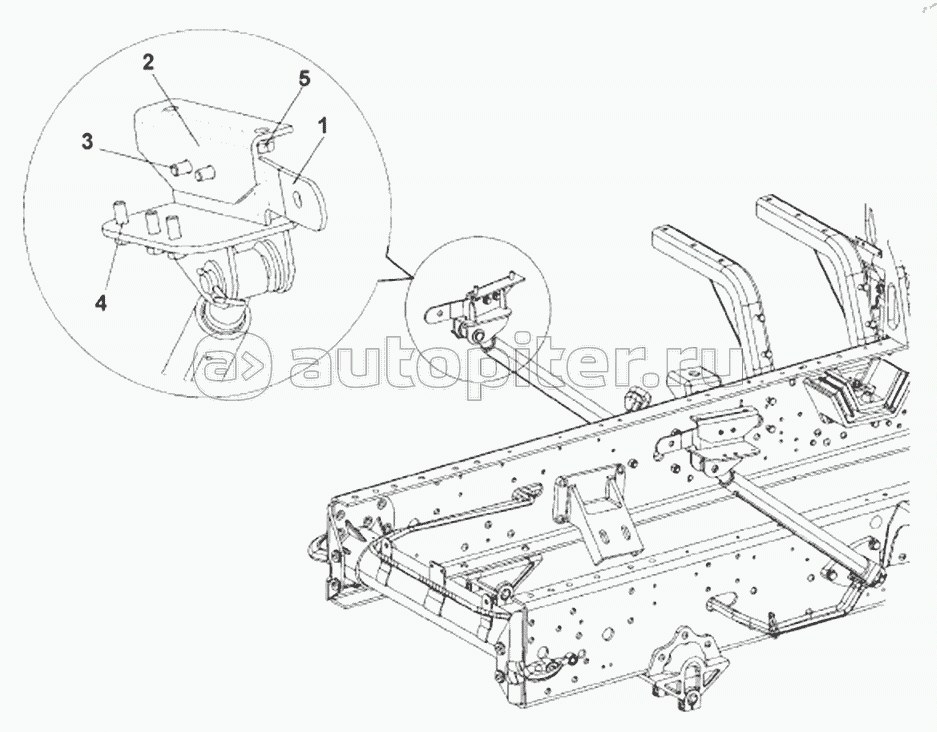 2
5
3
1
4
autopiter.ru