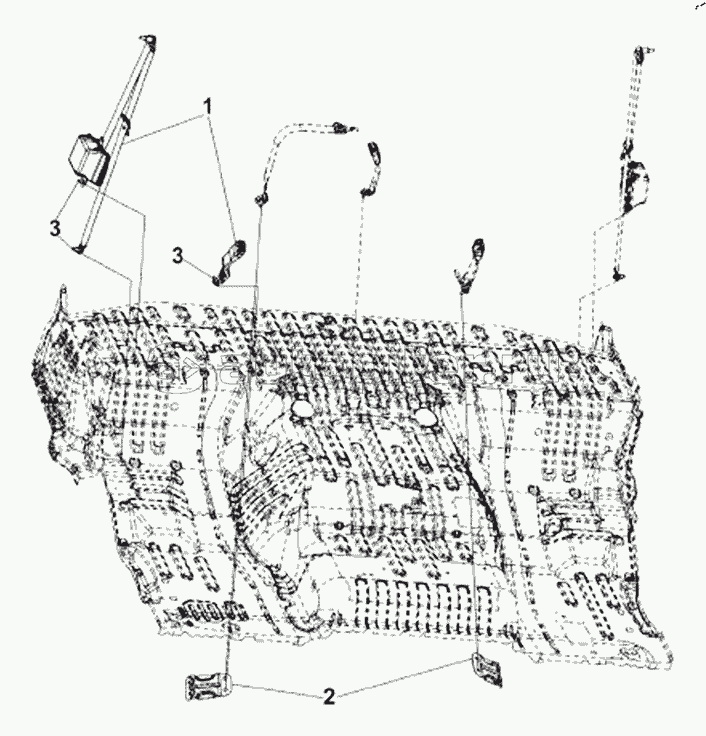 1
3
3
2