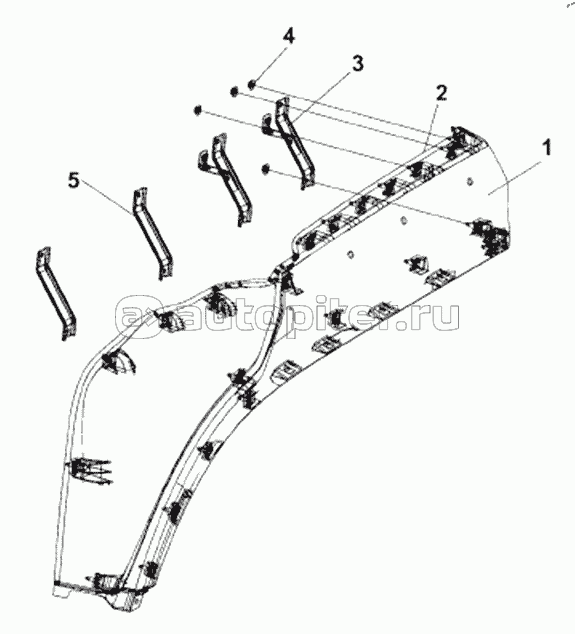 4
3
2
1
5
autopiter.ru