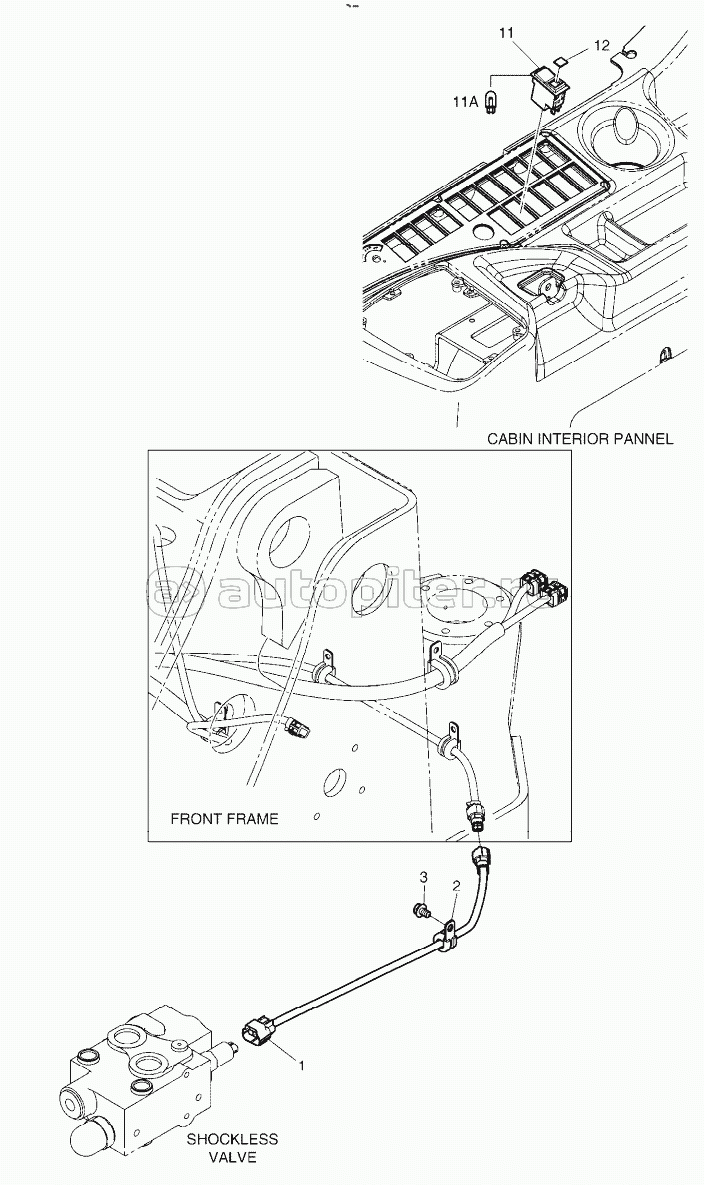 11
12
11A
CABIN INTERIOR PANNEL
© autopiter.ru
FRONT FRAME
3
2
1
SHOCKLESS VALVE