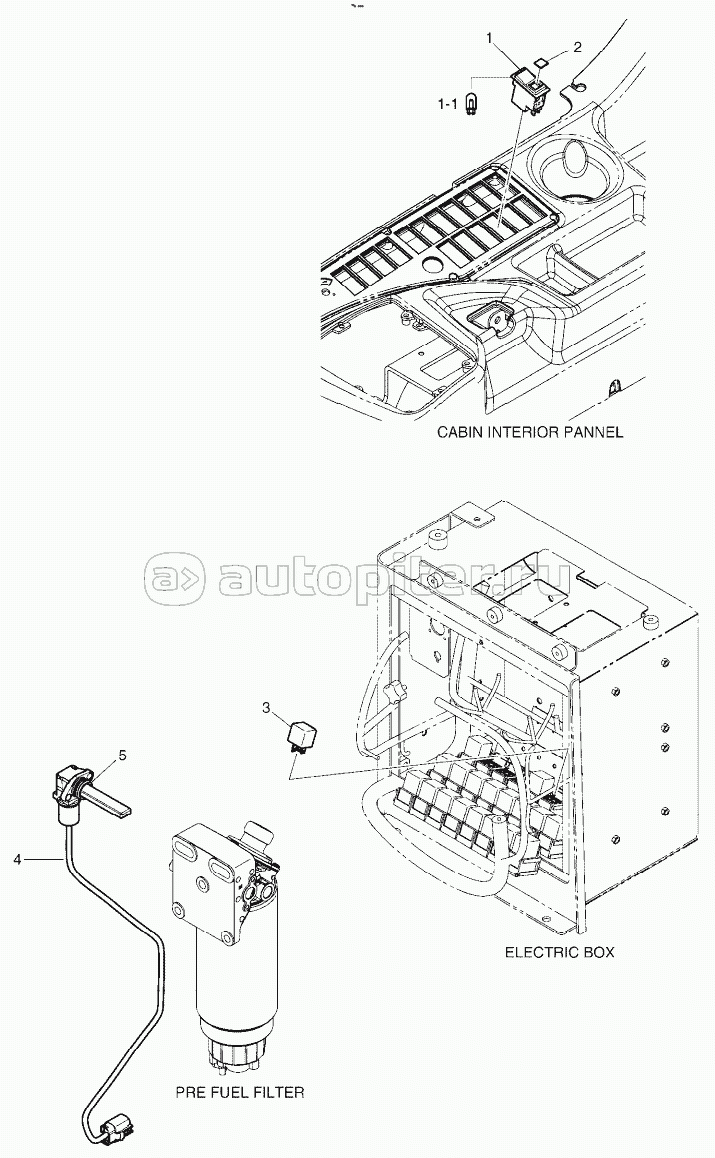 1
2
1-1
CABIN INTERIOR PANNEL
autopiter.ru
3
5
4
ELECTRIC BOX
PRE FUEL FILTER