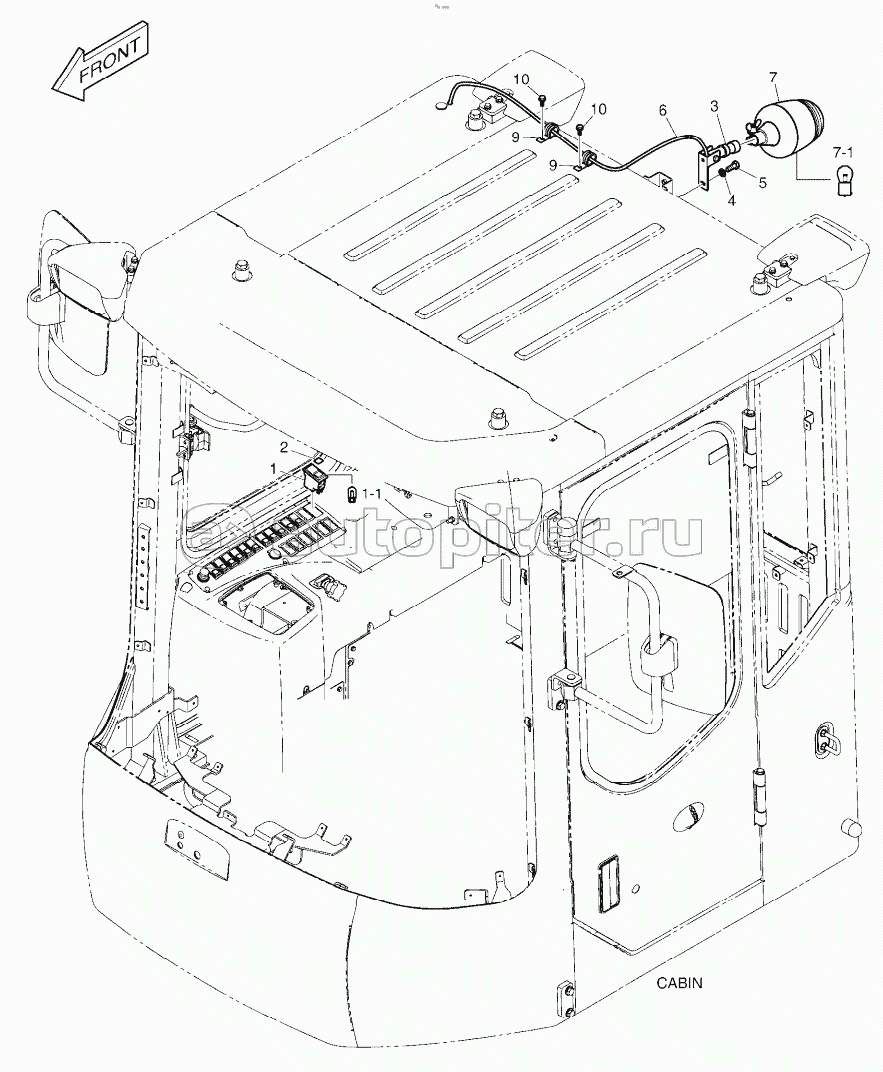 FRONT

10
10
9
9
6
3
7
7-1
5
4
2
1
1-1

autopiter.ru

CABIN