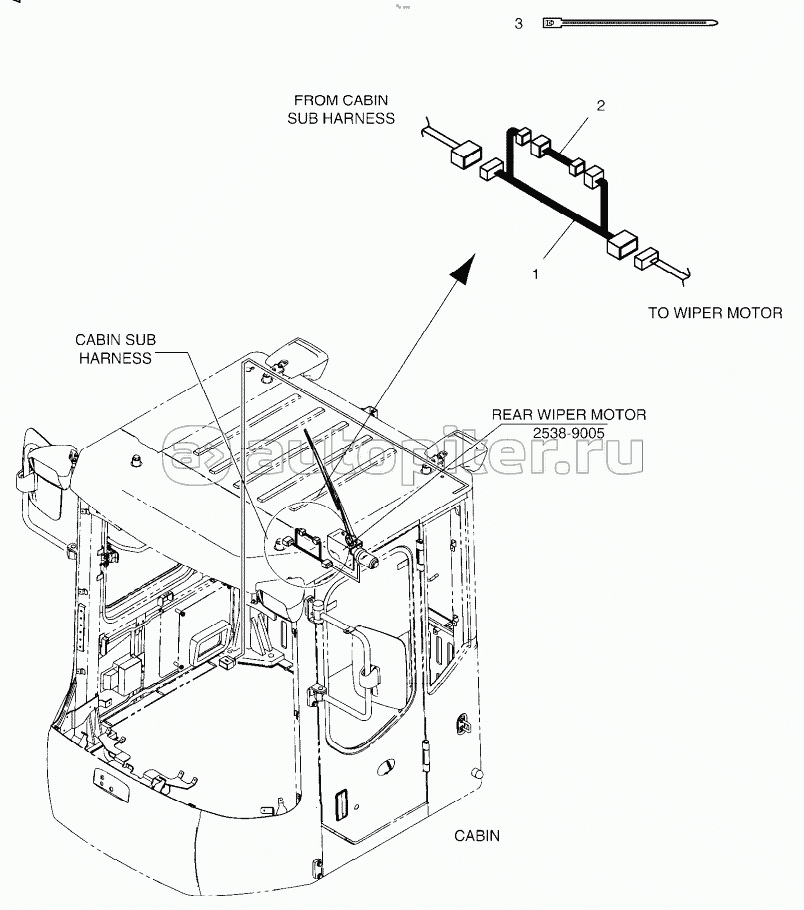 3

FROM CABIN SUB HARNESS

2

1

TO WIPER MOTOR

CABIN SUB HARNESS

REAR WIPER MOTOR 2538-9005

autopiter.ru

CABIN