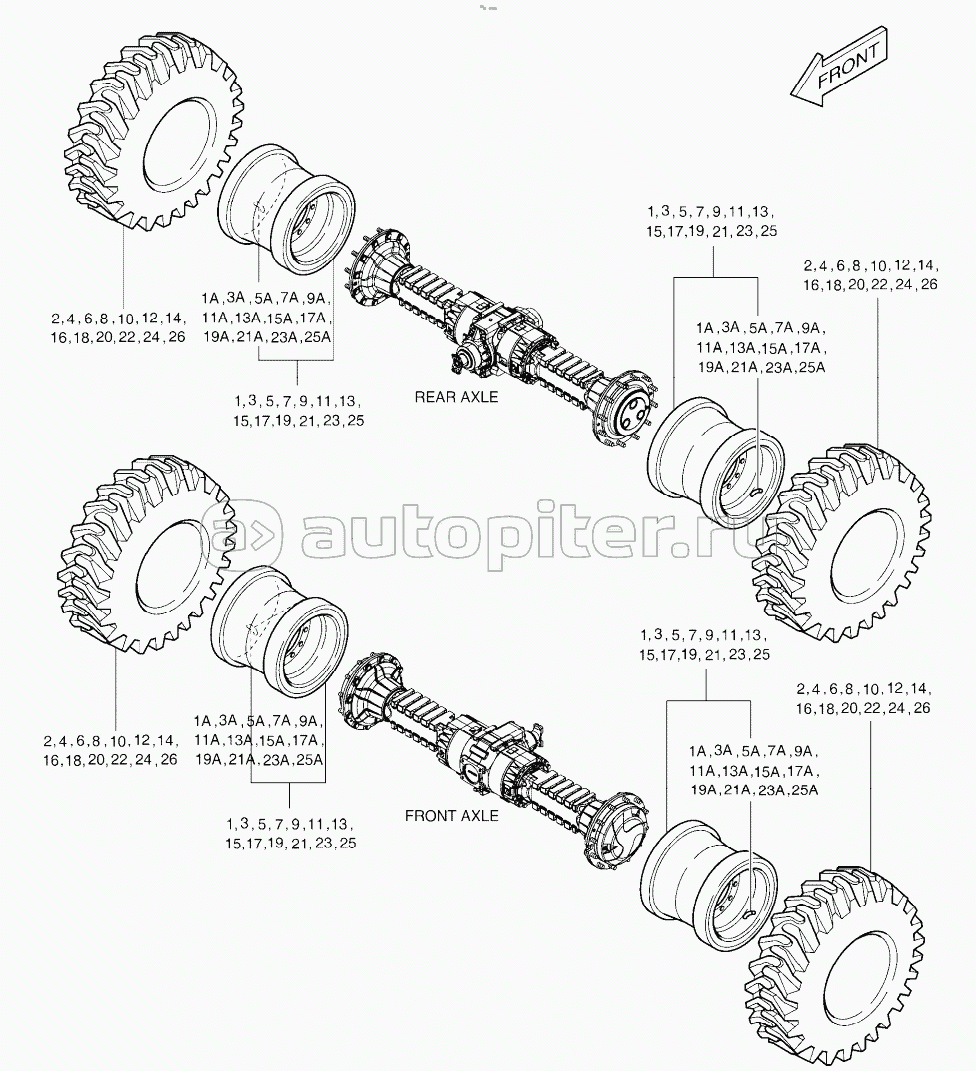 FRONT

2, 4, 6, 8, 10, 12, 14, 16, 18, 20, 22, 24, 26

1A, 3A, 5A, 7A, 9A, 11A, 13A, 15A, 17A, 19A, 21A, 23A, 25A

1, 3, 5, 7, 9, 11, 13, 15, 17, 19, 21, 23, 25

REAR AXLE

1, 3, 5, 7, 9, 11, 13, 15, 17, 19, 21, 23, 25

1A, 3A, 5A, 7A, 9A, 11A, 13A, 15A, 17A, 19A, 21A, 23A, 25A

2, 4, 6, 8, 10, 12, 14, 16, 18, 20, 22, 24, 26

autopiter.ru

2, 4, 6, 8, 10, 12, 14, 16, 18, 20, 22, 24, 26

1A, 3A, 5A, 7A, 9A, 11A, 13A, 15A, 17A, 19A, 21A, 23A, 25A

1, 3, 5, 7, 9, 11, 13, 15, 17, 19, 21, 23, 25

FRONT AXLE

1, 3, 5, 7, 9, 11, 13, 15, 17, 19, 21, 23, 25

1A, 3A, 5A, 7A, 9A, 11A, 13A, 15A, 17A, 19A, 21A, 23A, 25A

2, 4, 6, 8, 10, 12, 14, 16, 18, 20, 22, 24, 26