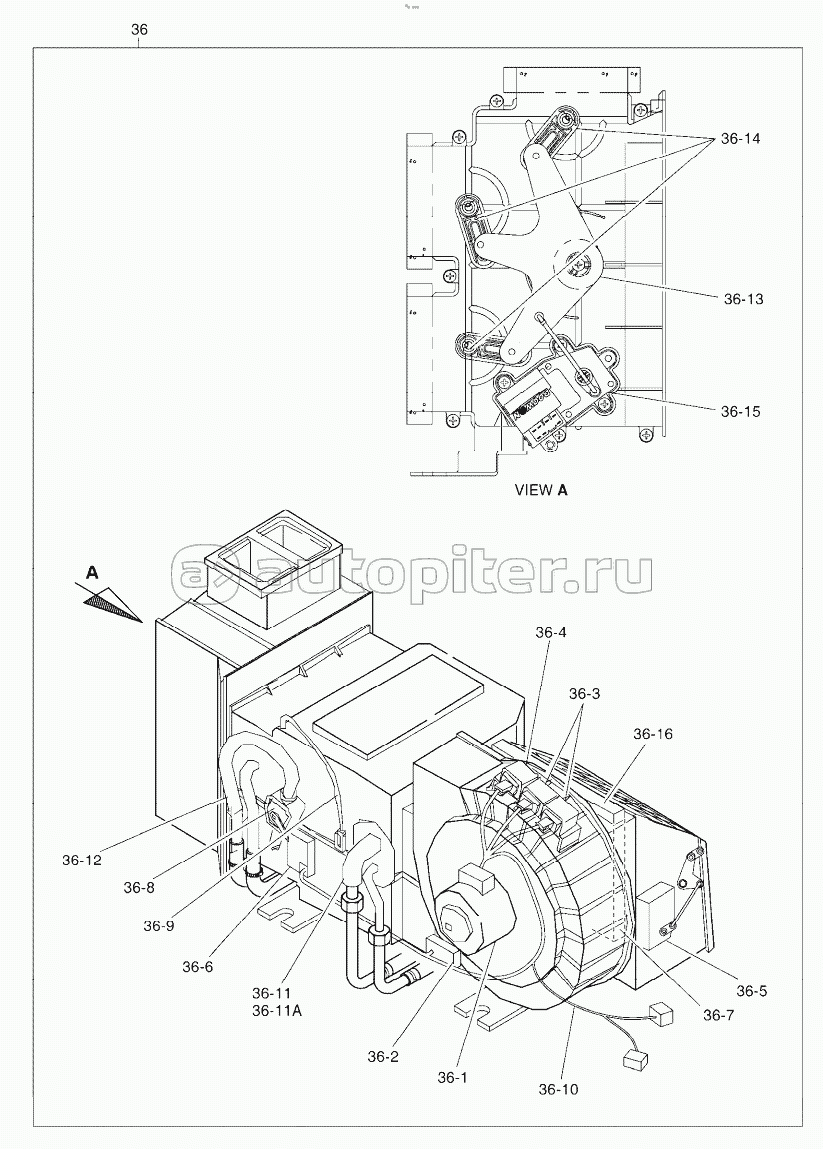 36

36-14

36-13

36-15

VIEW A

A

autopiter.ru

36-4

36-3

36-16

36-12

36-8

36-9

36-6

36-11
36-11A

36-2

36-1

36-10

36-7

36-5