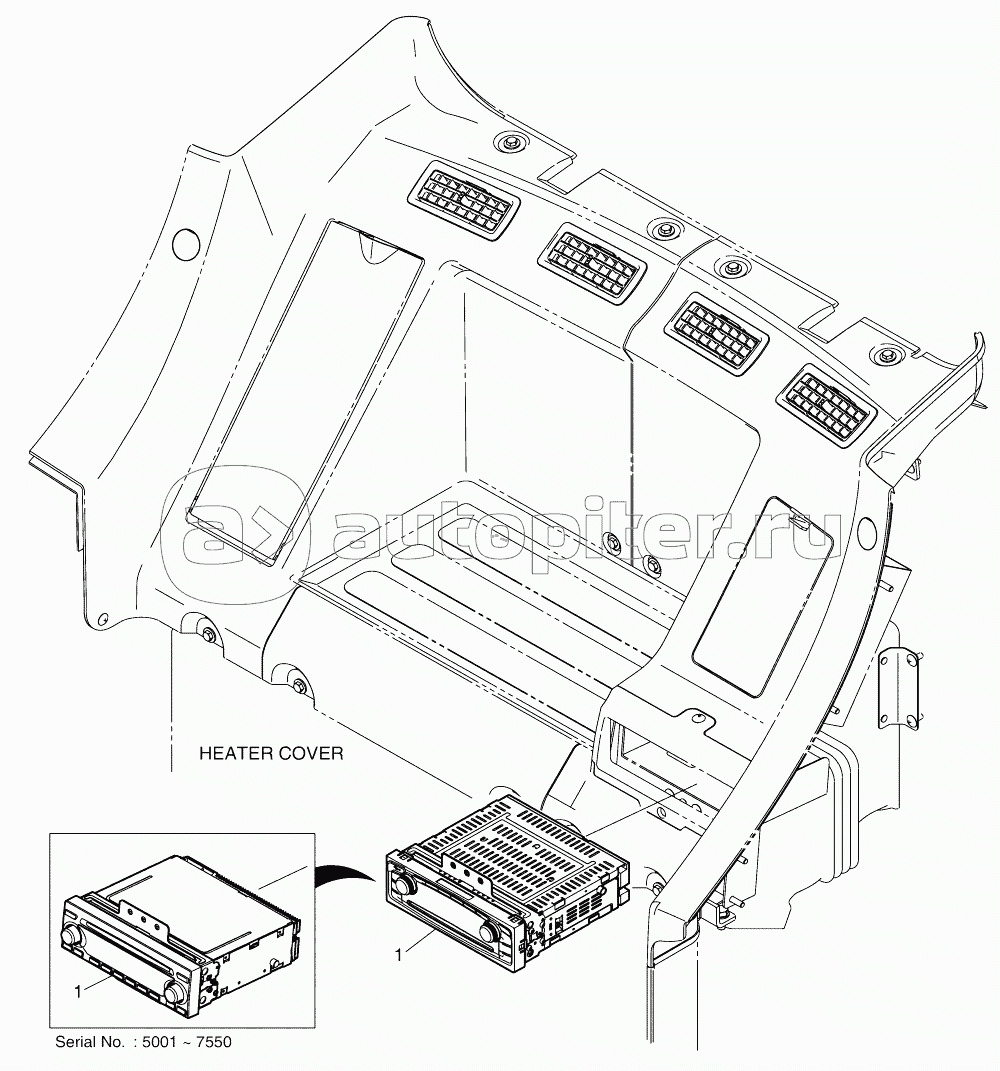 autopiter.ru

HEATER COVER

1

1

Serial No. : 5001 ~ 7550