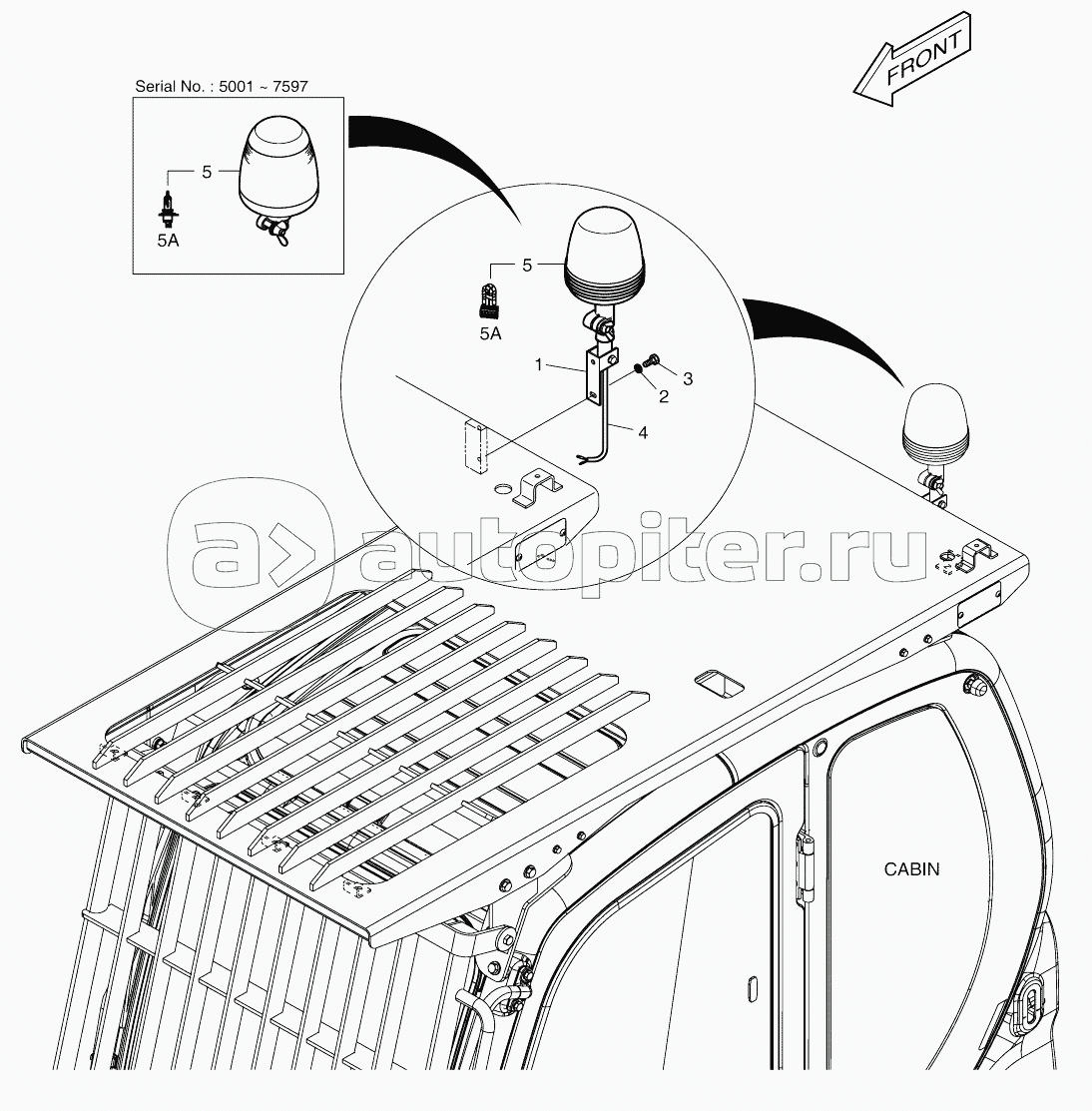 FRONT

Serial No. : 5001 ~ 7597

5

5A

5

5A

1

2

3

4

autopiter.ru

CABIN