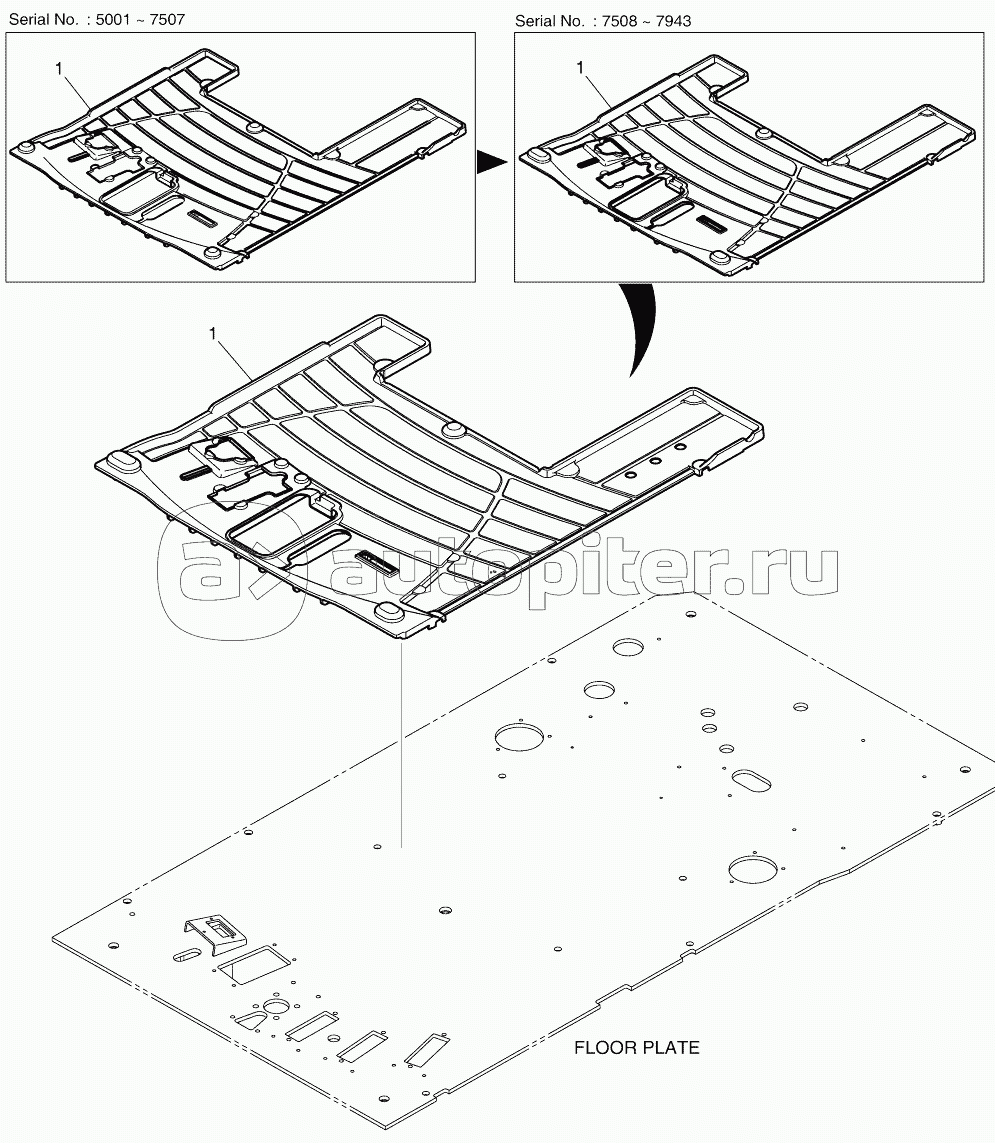 Serial No. : 5001 ~ 7507

1

Serial No. : 7508 ~ 7943

1

1

autopiter.ru

FLOOR PLATE