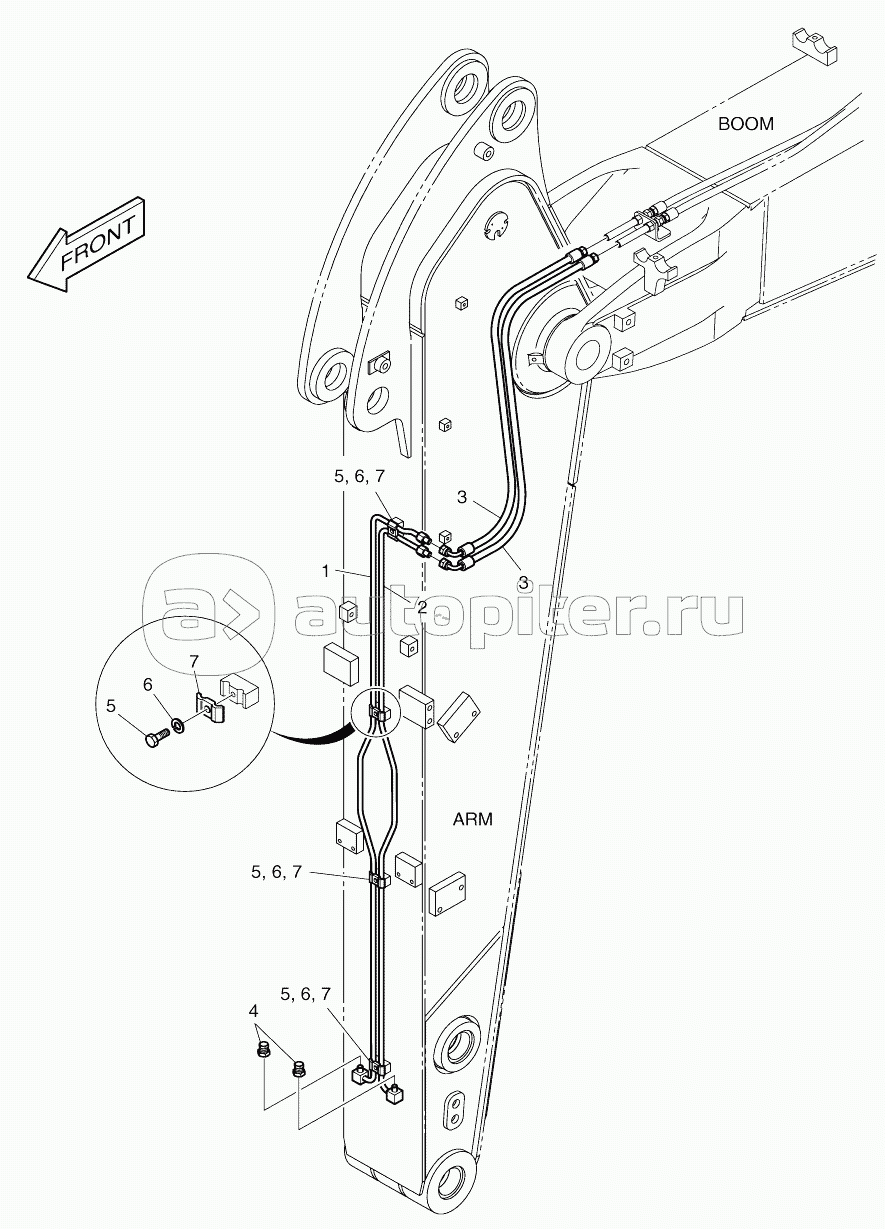 BOOM

FRONT

5, 6, 7

3

1

2

3

autopiter.ru

7

6

5

ARM

5, 6, 7

5, 6, 7

4