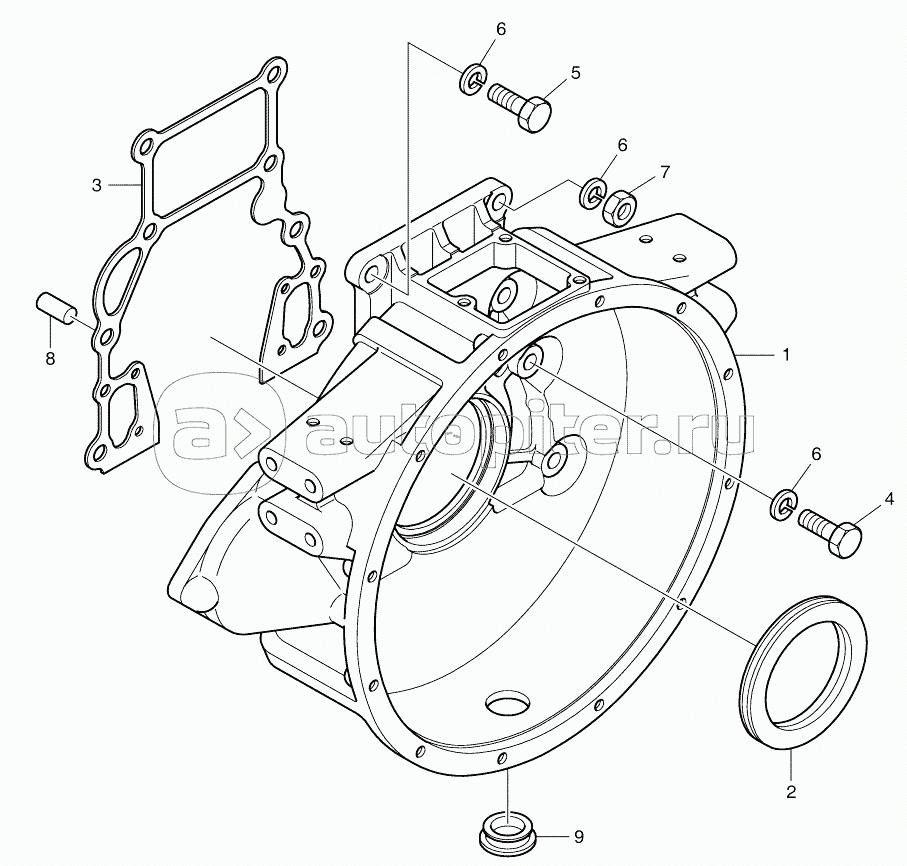 6
5
6
7
3
8
1
autopiter.ru
6
4
2
9