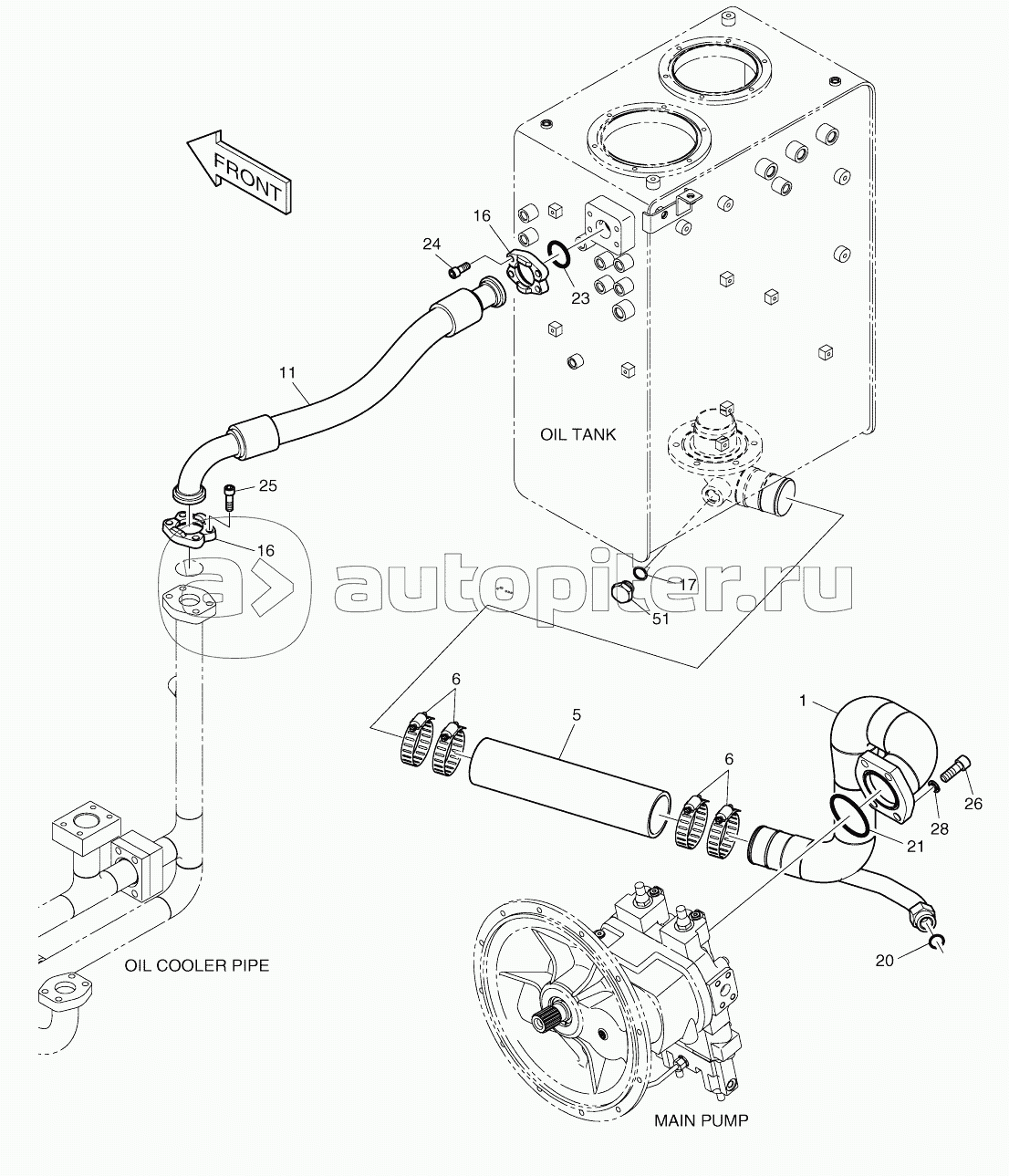 FRONT

16
24
23
11
OIL TANK
25
16
autopiter.ru
17
51
6
5
1
6
26
28
21
20
OIL COOLER PIPE
MAIN PUMP