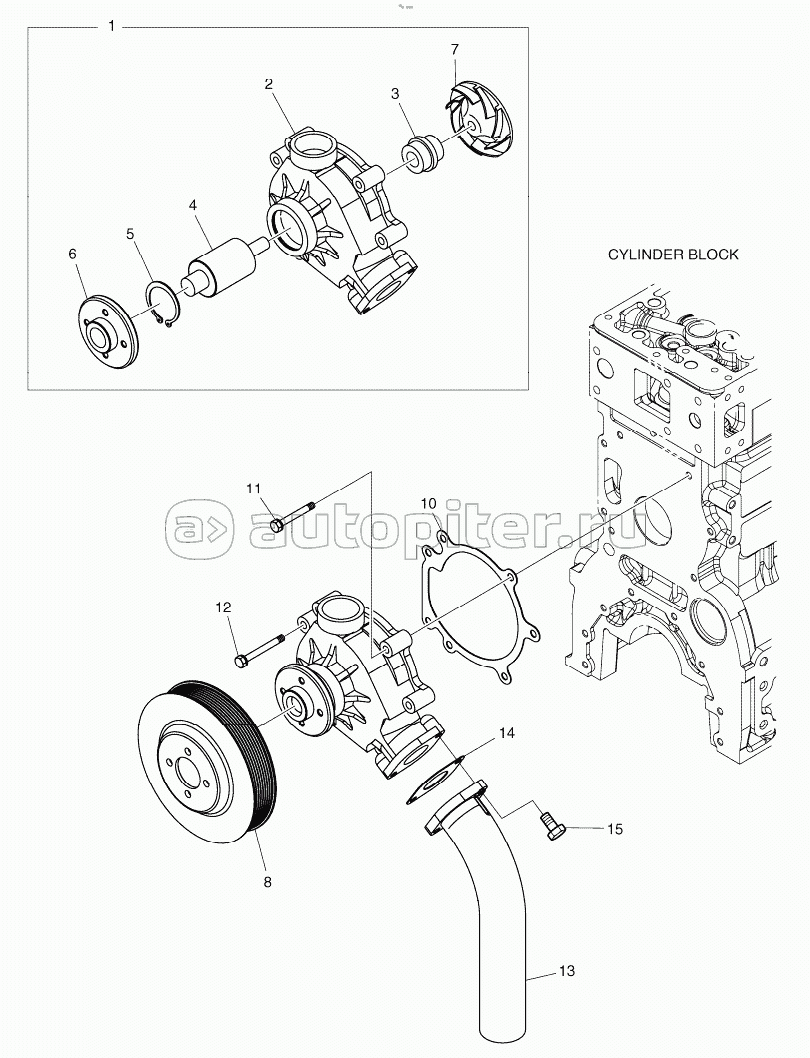 1
2
3
7
4
5
6
CYLINDER BLOCK
11
10
autopiter.ru
12
14
15
8
13