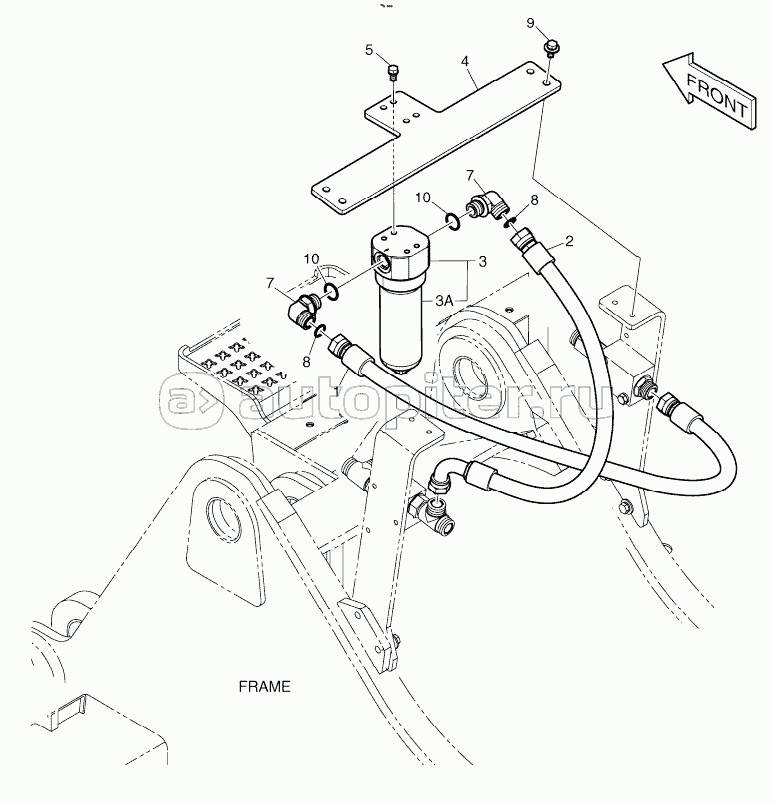 9
5
4
FRONT
7
10
8
2
10
3
7
3A
8
1
autopiter.ru
FRAME