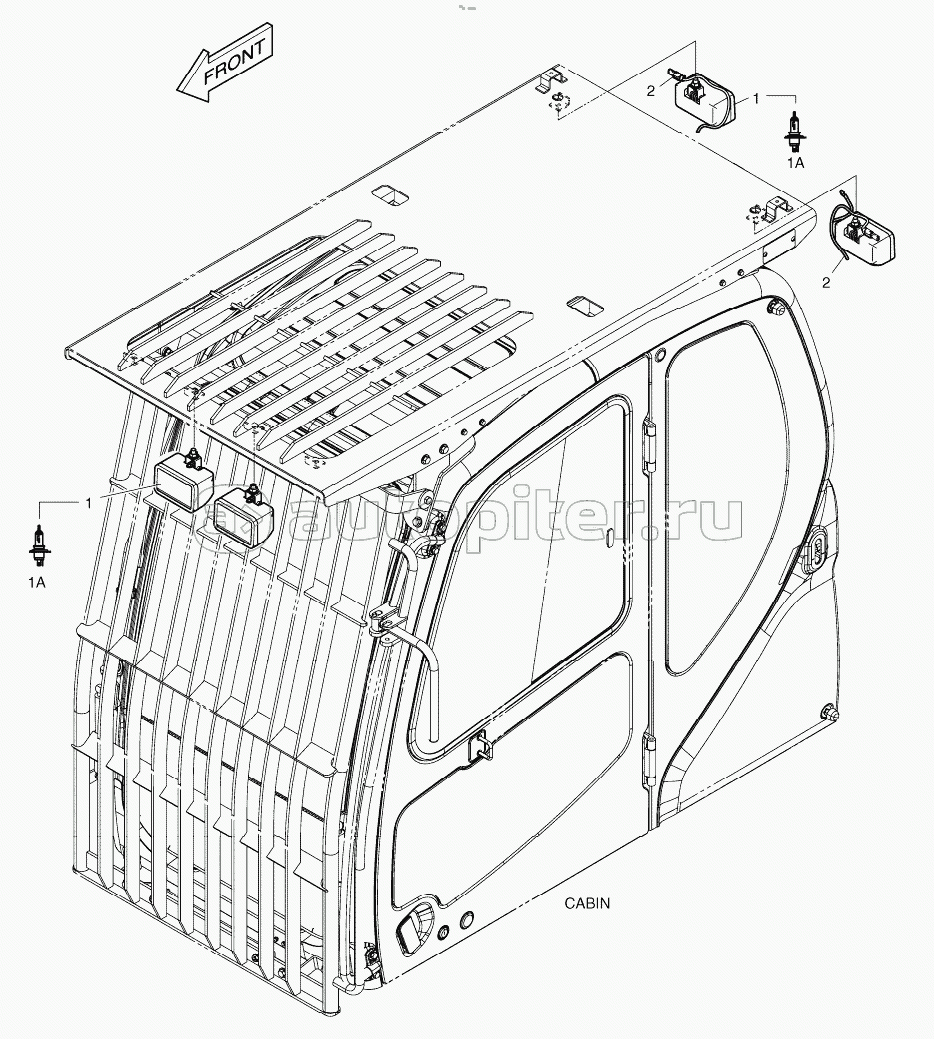 FRONT

2

1

1A

2

1

1A

autopiter.ru

CABIN