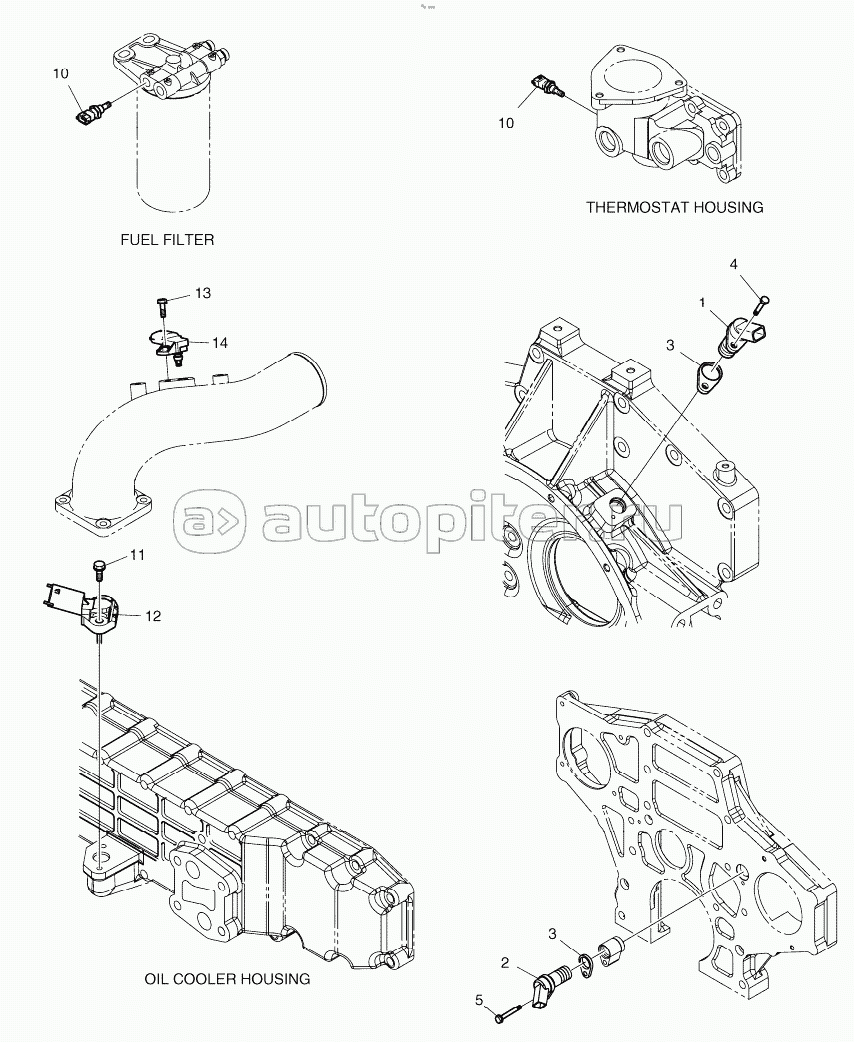 10

FUEL FILTER

10

THERMOSTAT HOUSING

13

14

4

1

3

autopiter.ru

11

12

OIL COOLER HOUSING

3

2

5