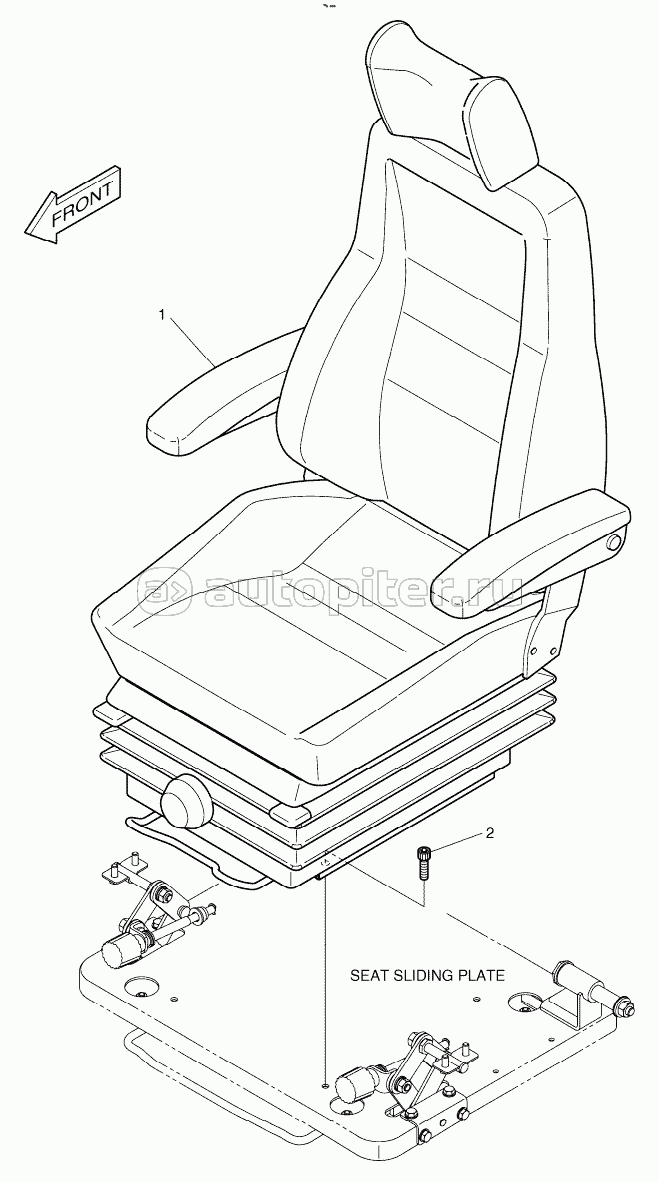 FRONT
1
autopiter.ru
2
SEAT SLIDING PLATE