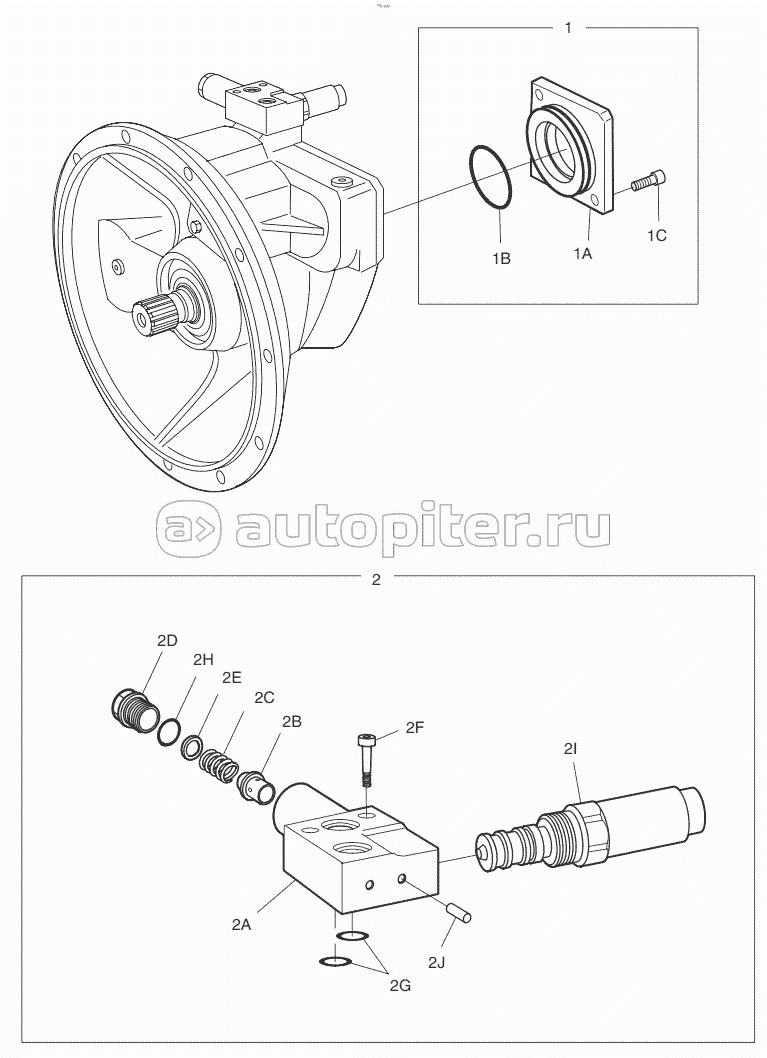 1

1B

1A

1C

autopiter.ru

2

2D

2H

2E

2C

2B

2F

2I

2A

2J

2G