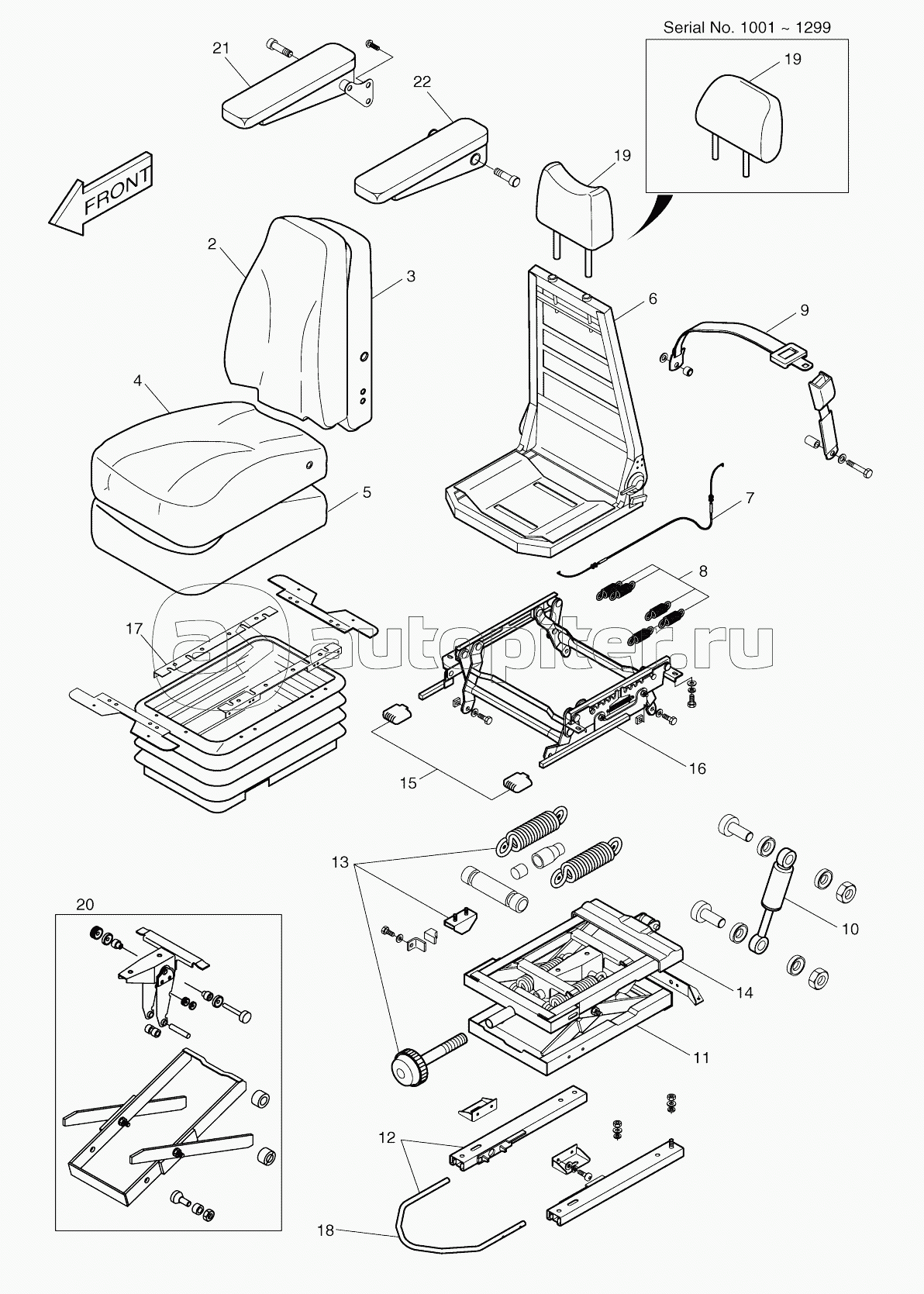 Serial No. 1001 ~ 1299
19
21
22
19
FRONT
2
3
6
9
4
5
7
8
17
autopiter.ru
16
15
13
10
20
14
11
12
18