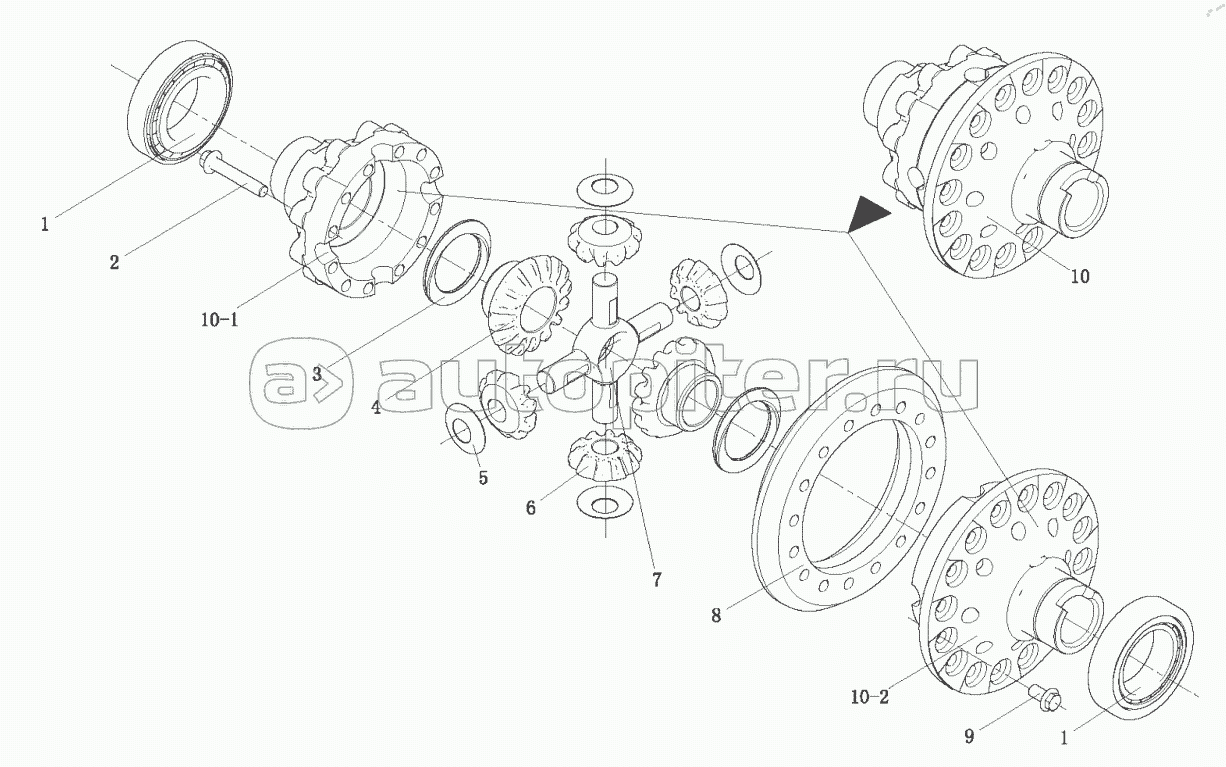 1
2
10-1
3
4
5
6
7
8
10
10-2
9
1
autopiter.ru