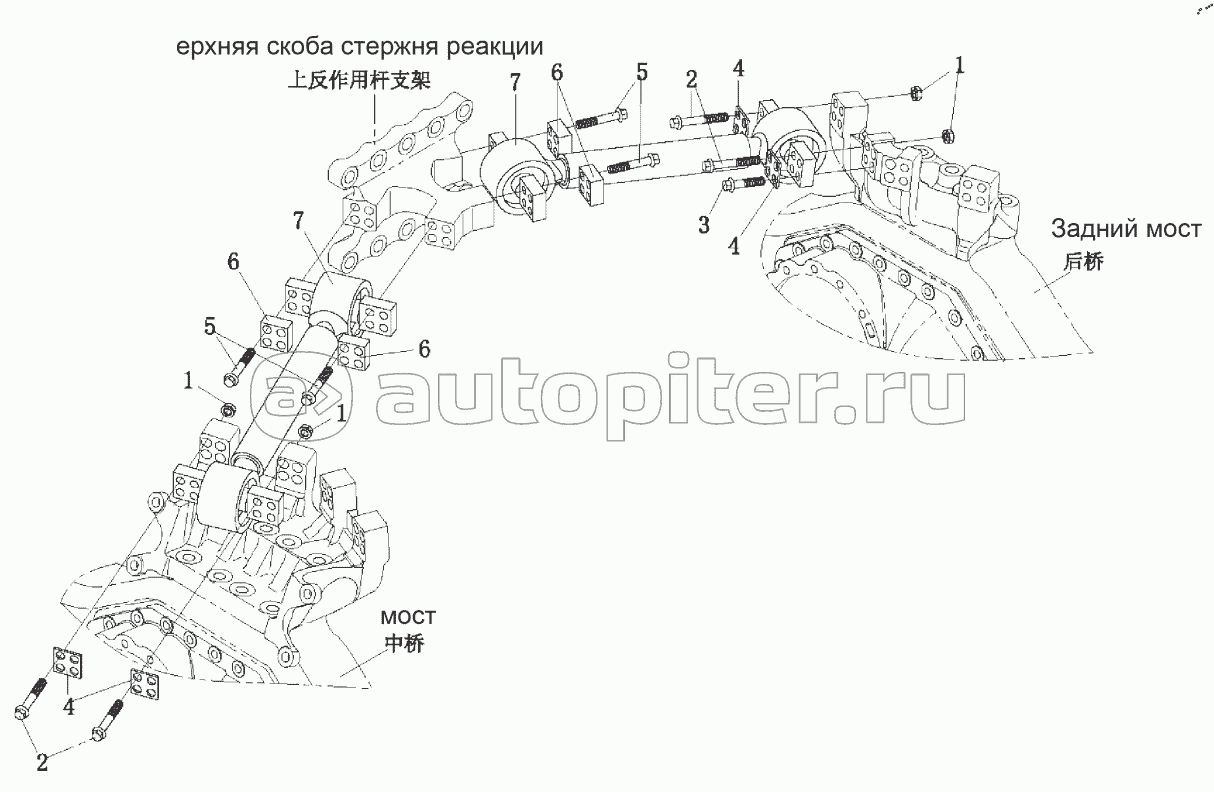 ерхняя скоба стержня реакции
上反作用杆支架

7
6
5
2
4
1
3
4

Задний мост
后桥

7
6
5
6
1
1

autopiter.ru

мост
中桥

4
2