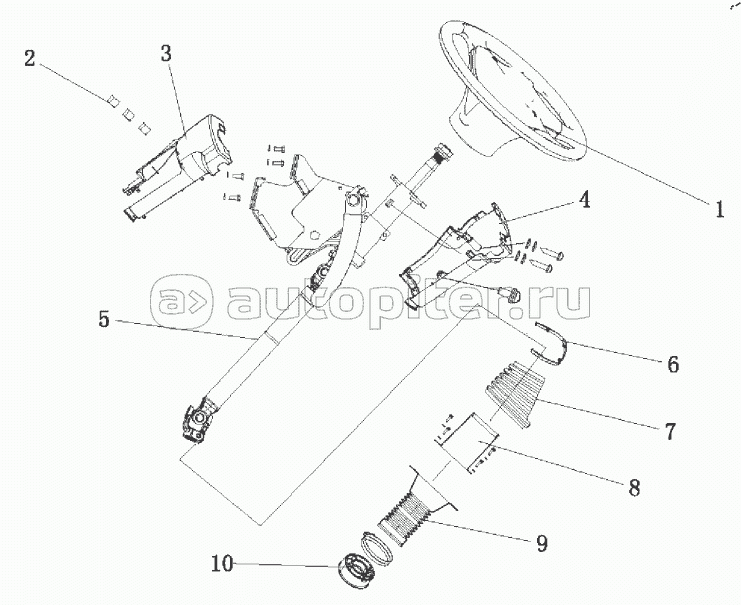 2
3
1
4
autopiter.ru
5
6
7
8
9
10