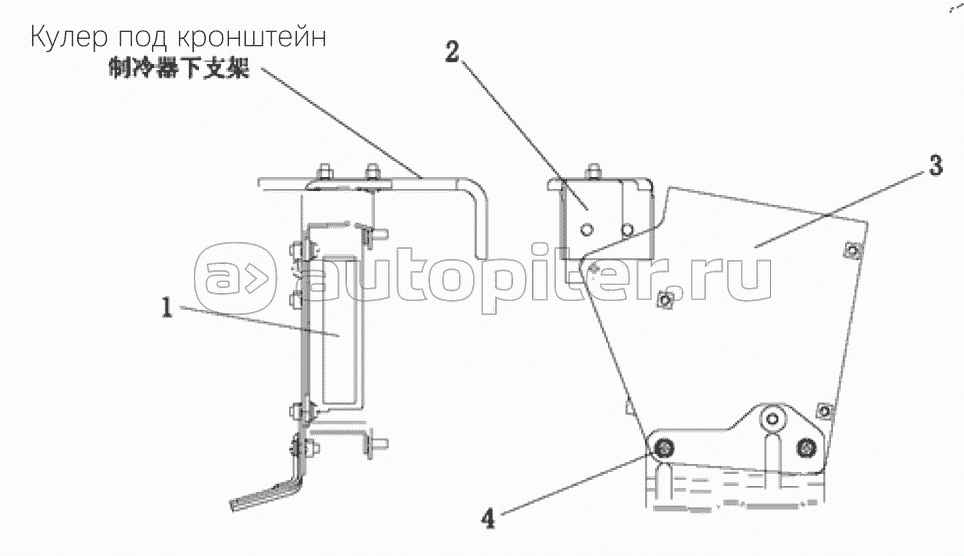 Кулер под кронштейн
制冷器下支架

2

3

autopiter.ru

1

4