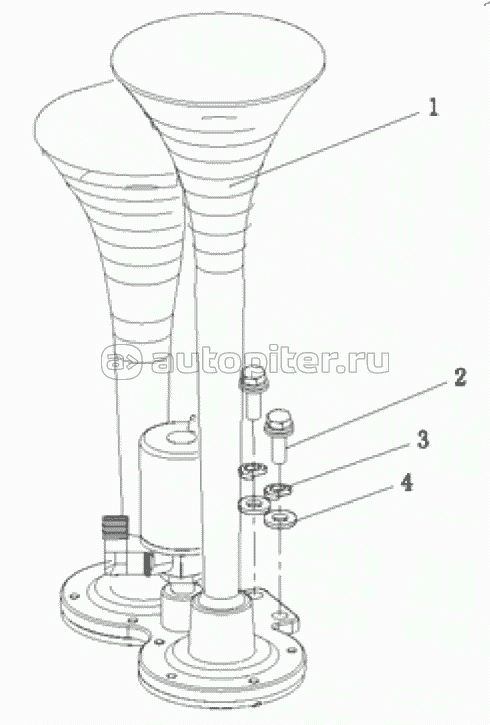 1

autopiter.ru

2

3

4