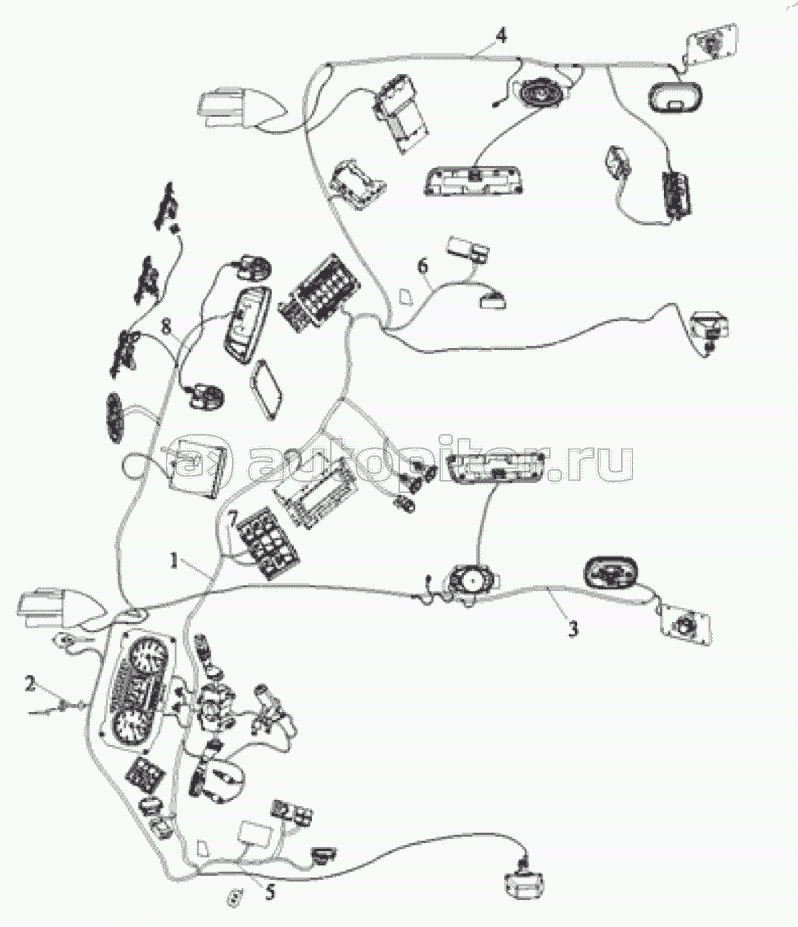 4
6
8
autopiter.ru
7
1
3
2
5