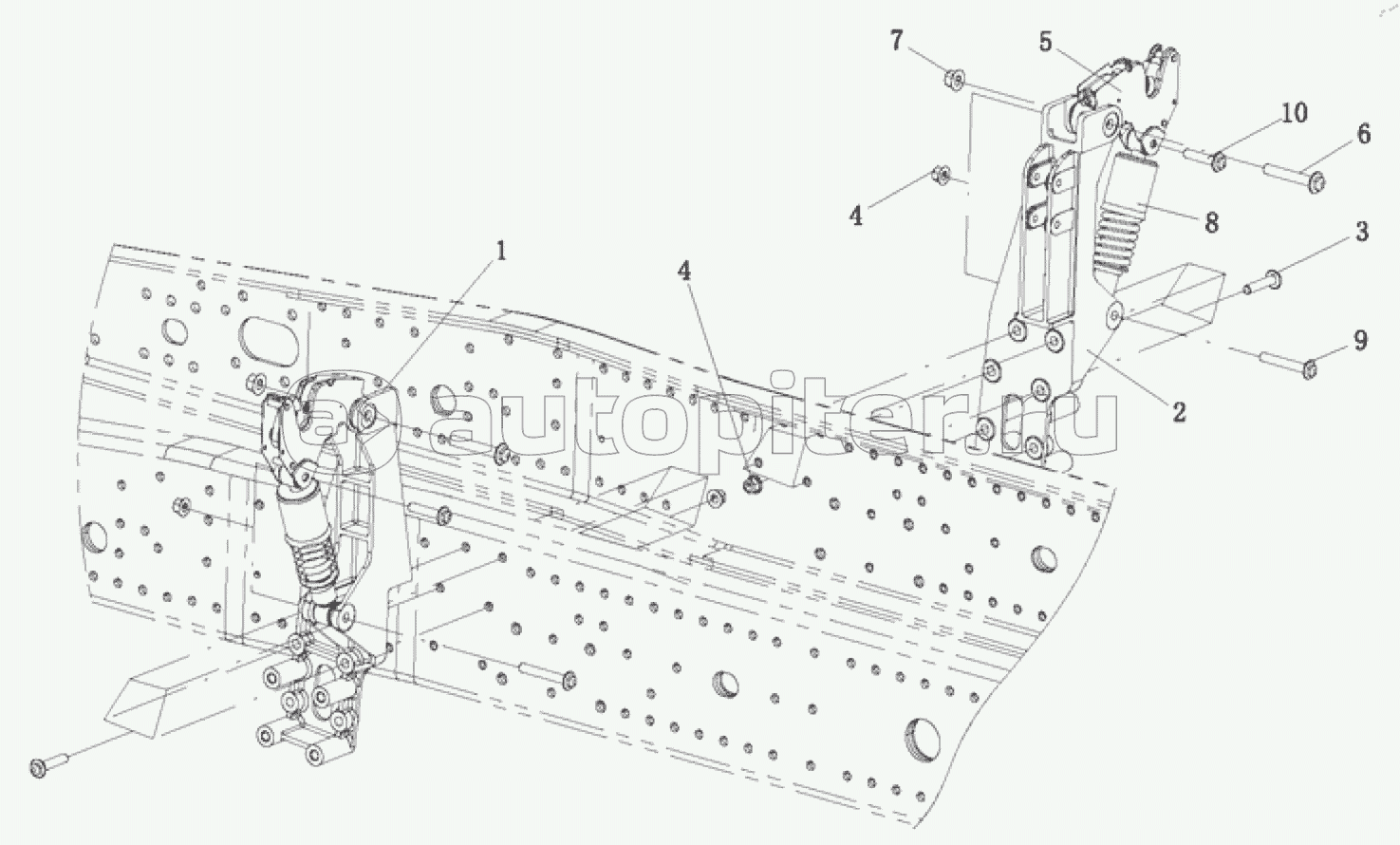 7
5
10
6
4
8
3
1
4
9
2
autopiter.ru