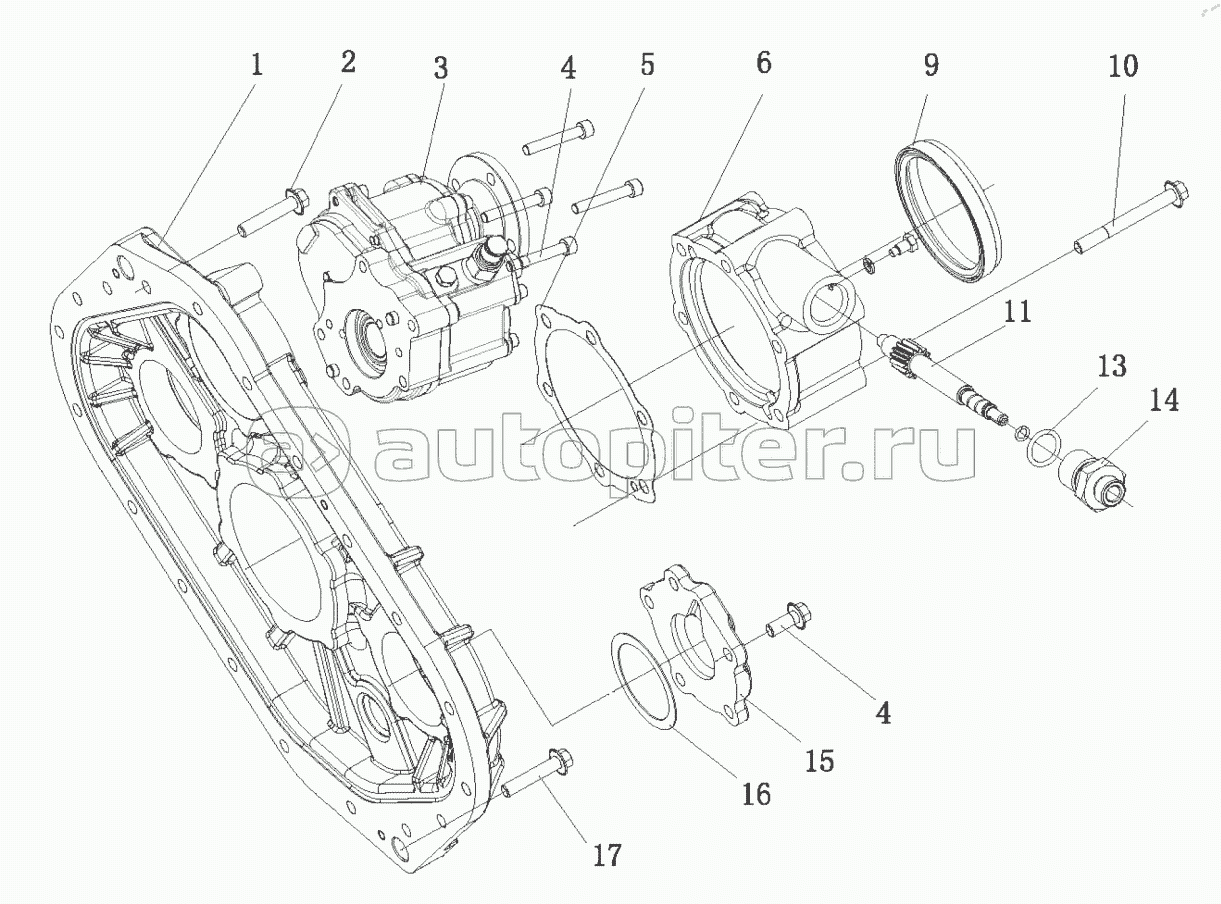 1 2 3 4 5 6 9 10
11
13
14
autopiter.ru
4
15
16
17