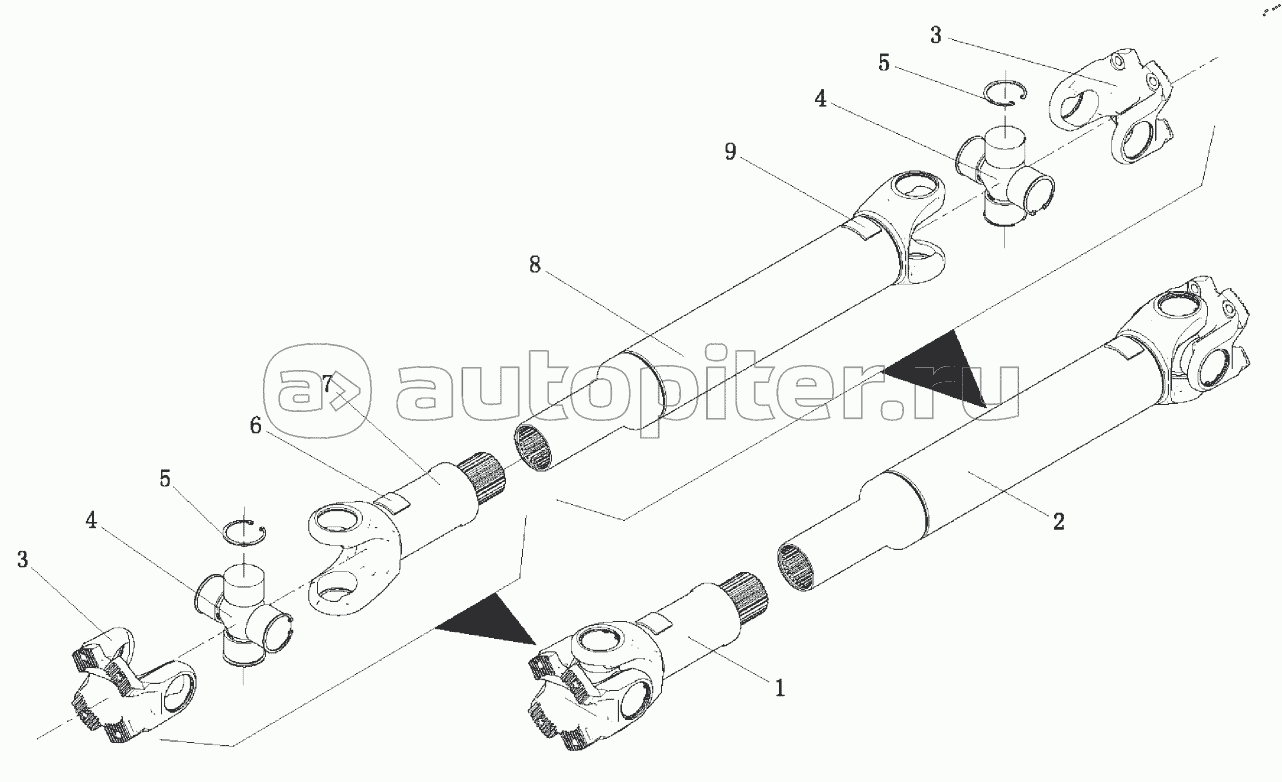 3
5
4
9
8
autopiter.ru
7
6
5
4
3
2
1