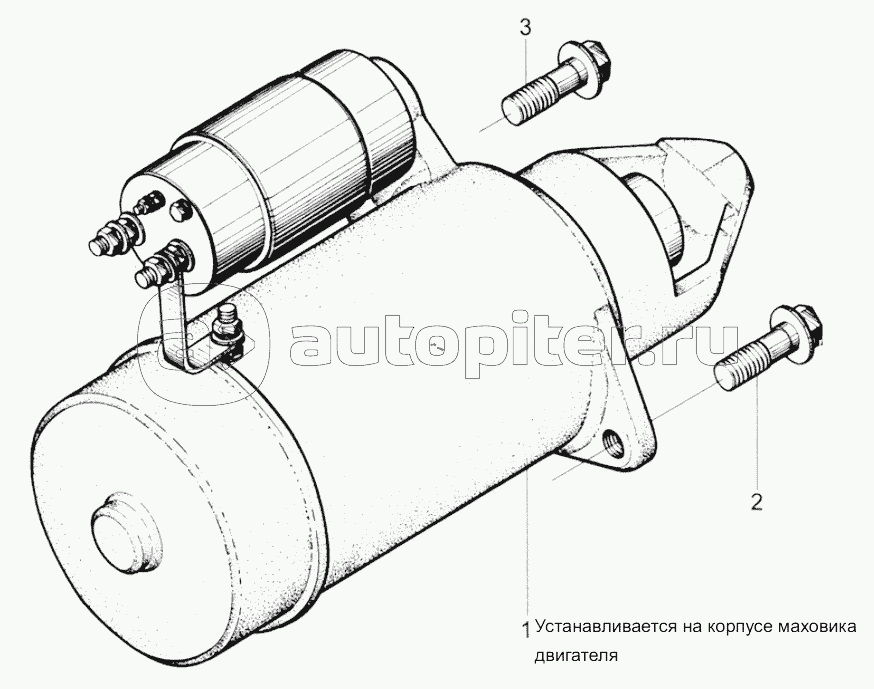 3

autopiter.ru

2

1 Устанавливается на корпусе маховика двигателя