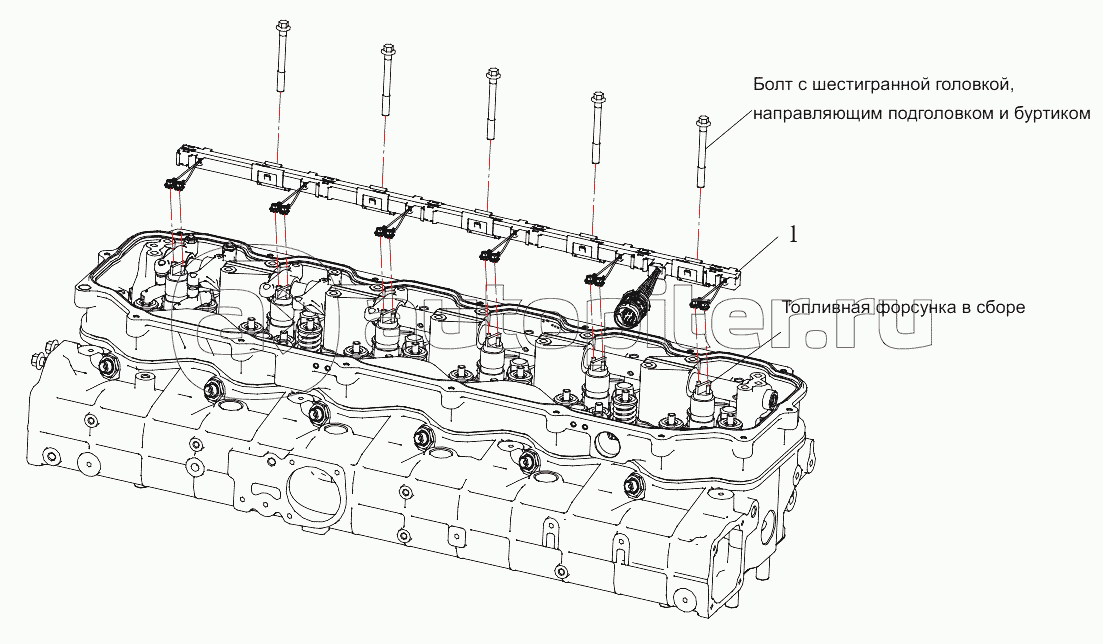 Болт с шестигранной головкой, направляющим подголовком и буртиком

1

Топливная форсунка в сборе

autopiter.ru