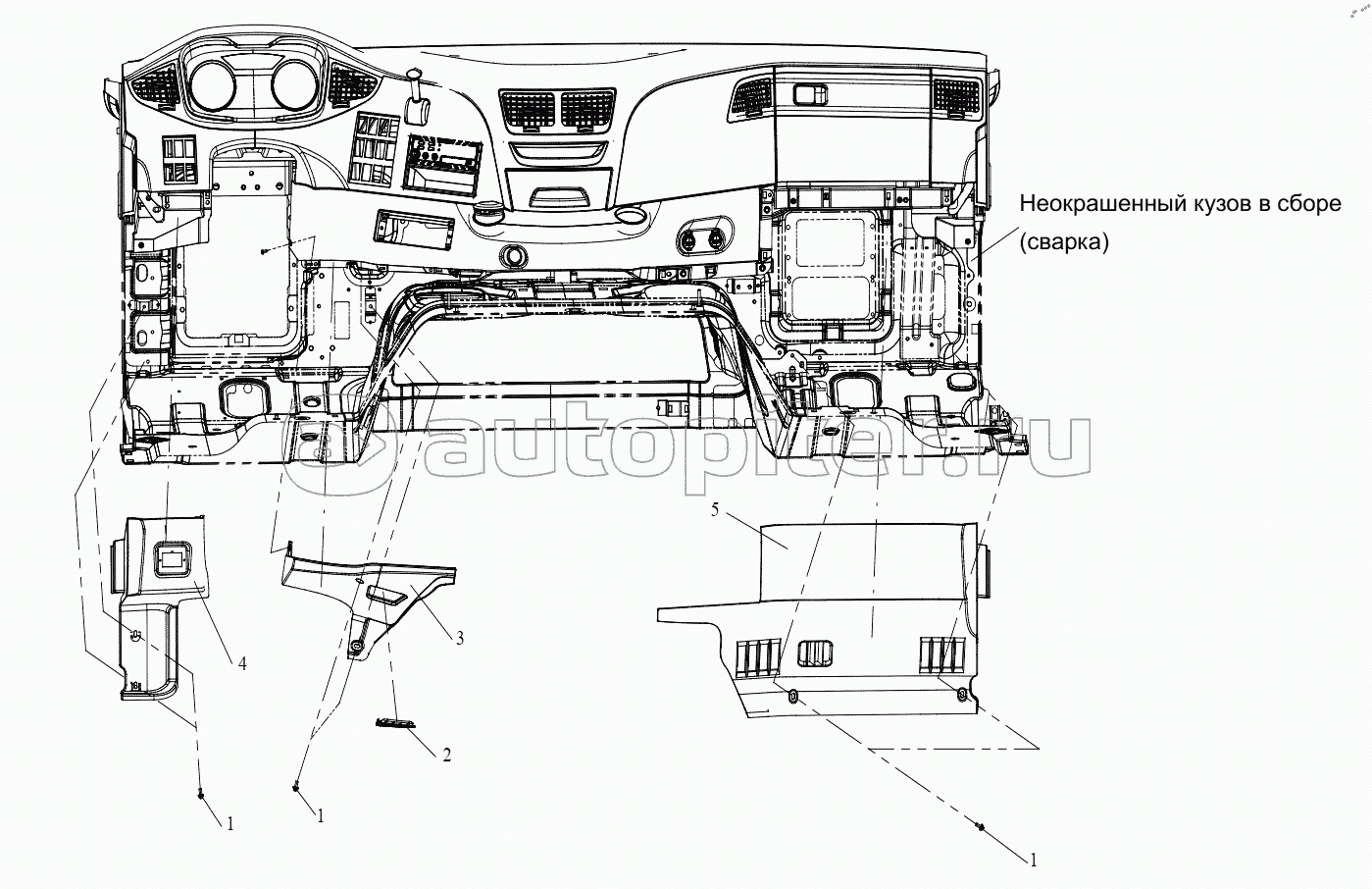 Неокрашенный кузов в сборе (сварка)

autopiter.ru

5

4

3

2

1

1

1