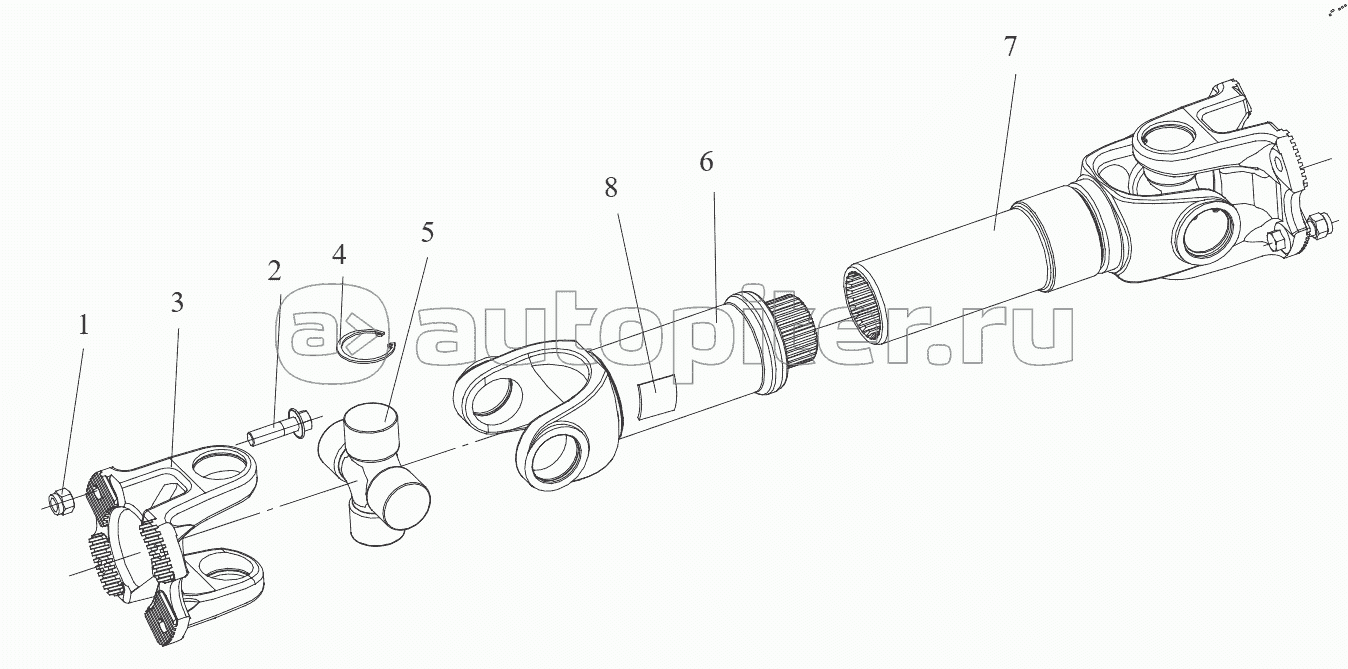 7
6
8
5
4
2
3
1
autopiter.ru