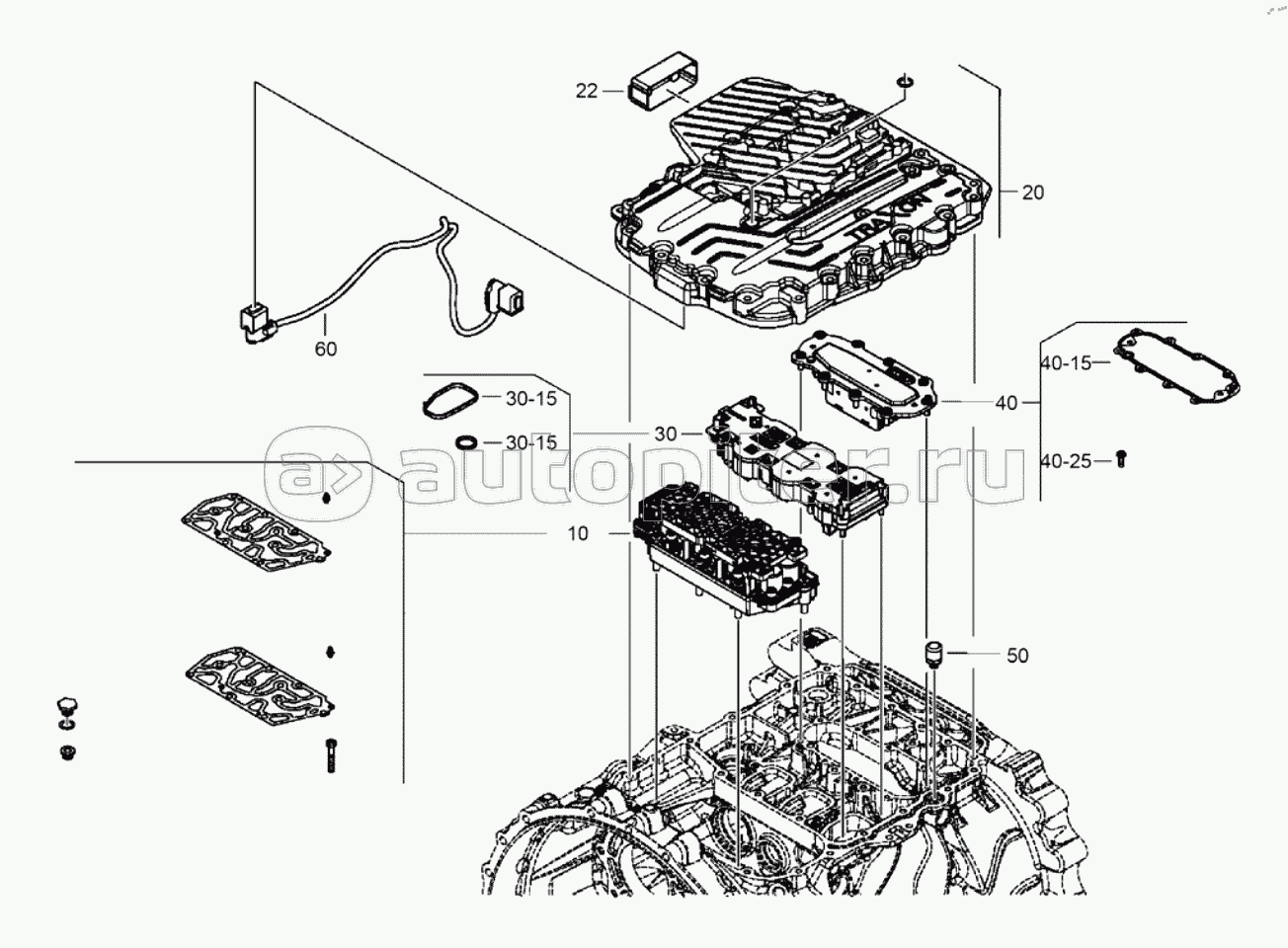 22
20
TRAXON
60
30-15
30-15
30
40-15
40
40-25
10
50
autopiter.ru